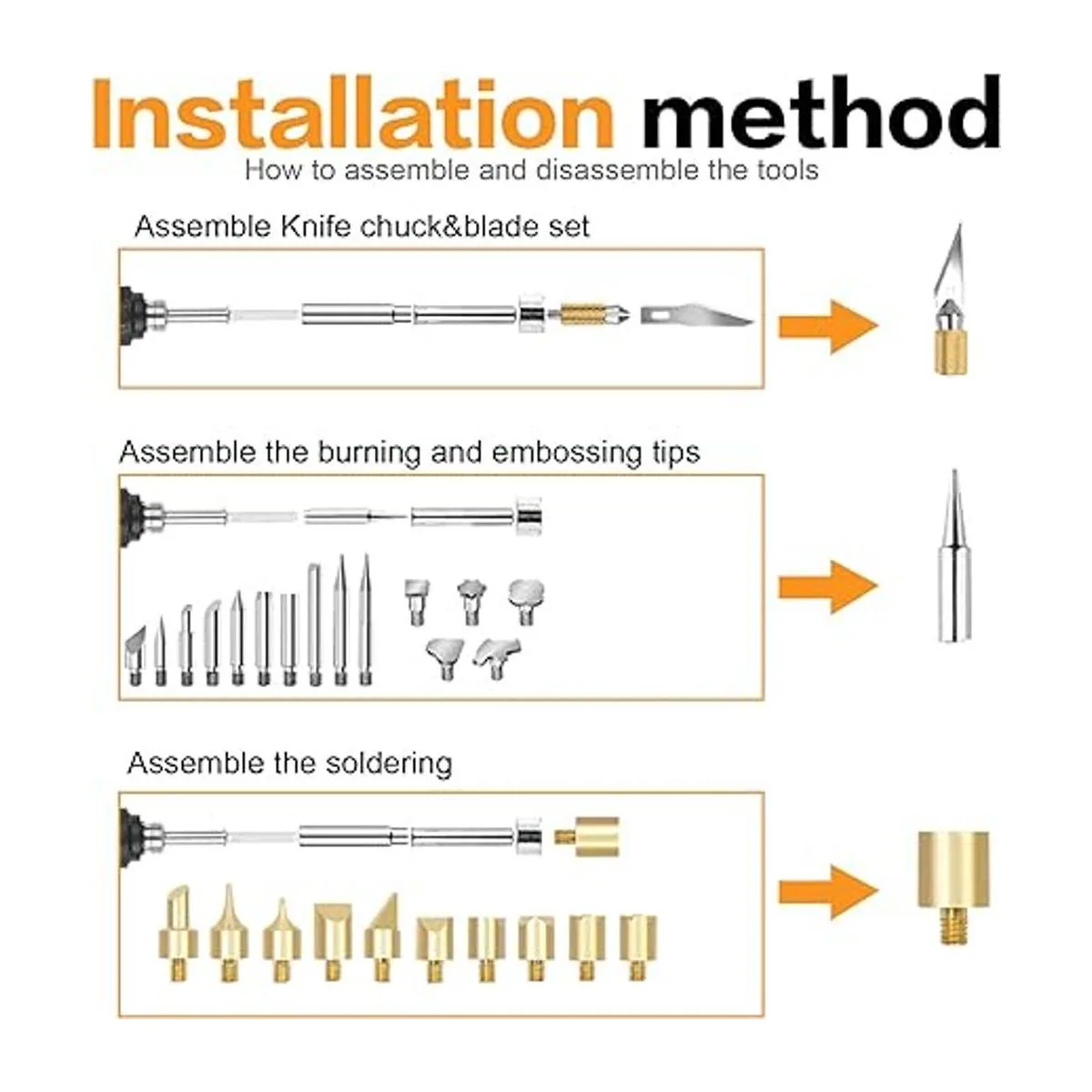 Installation method
How to assemble and disassemble the tools

Assemble Knife chuck&blade set

Assemble the burning and embossing tips

Assemble the soldering