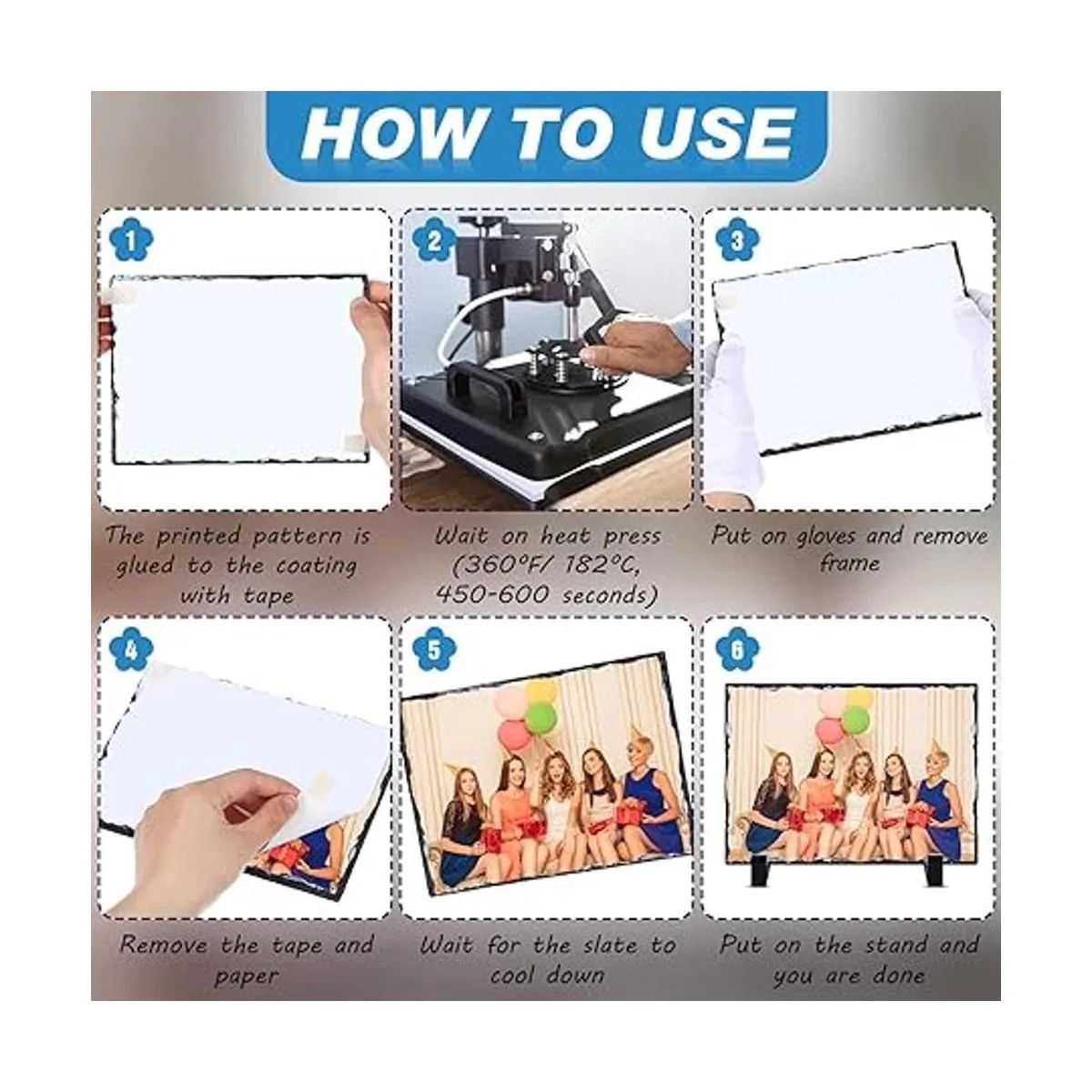 HOW TO USE

1

The printed pattern is glued to the coating with tape

2

Wait on heat press (360°F/ 182°C, 450-600 seconds)

3

Put on gloves and remove frame

4

Remove the tape and paper

5

Wait for the slate to cool down

6

Put on the stand and you are done