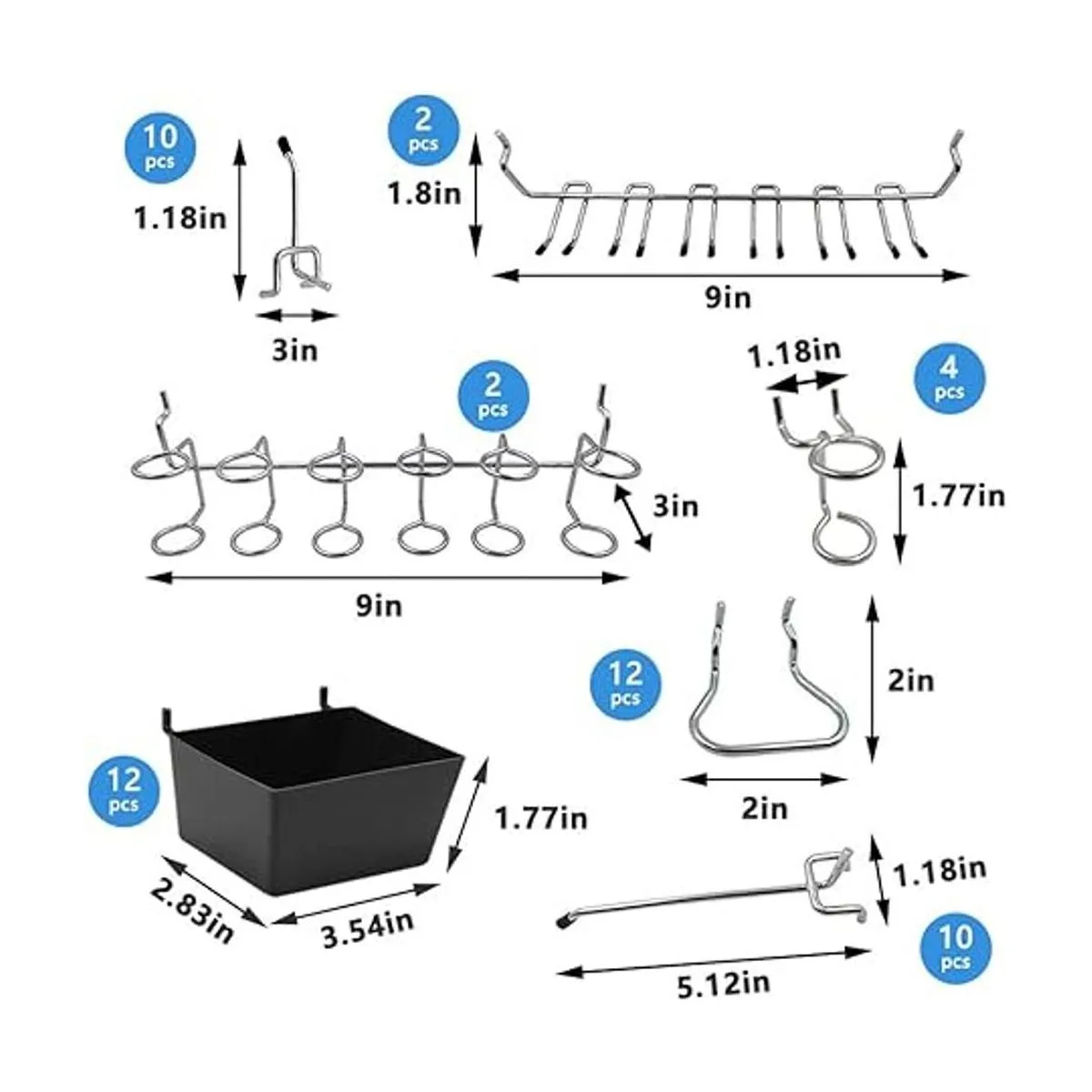 10 pcs

1.18in

3in

2 pcs

1.8in

9in

2 pcs

3in

9in

1.18in

4 pcs

1.77in

12 pcs

2in

2in

12 pcs

1.77in

2.83in

3.54in

1.18in

10 pcs

5.12in