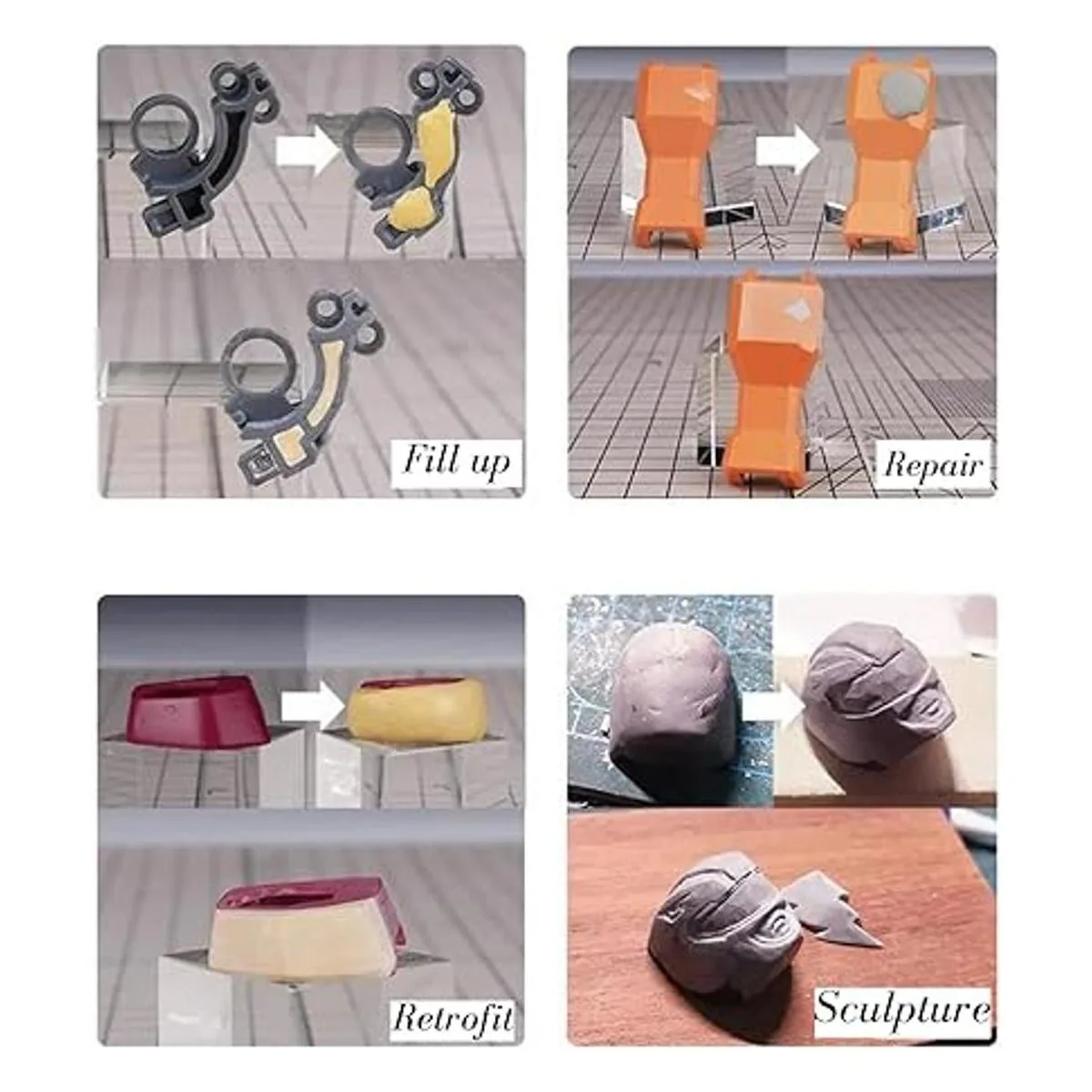 Fill up

Repair

Retrofit

Sculpture