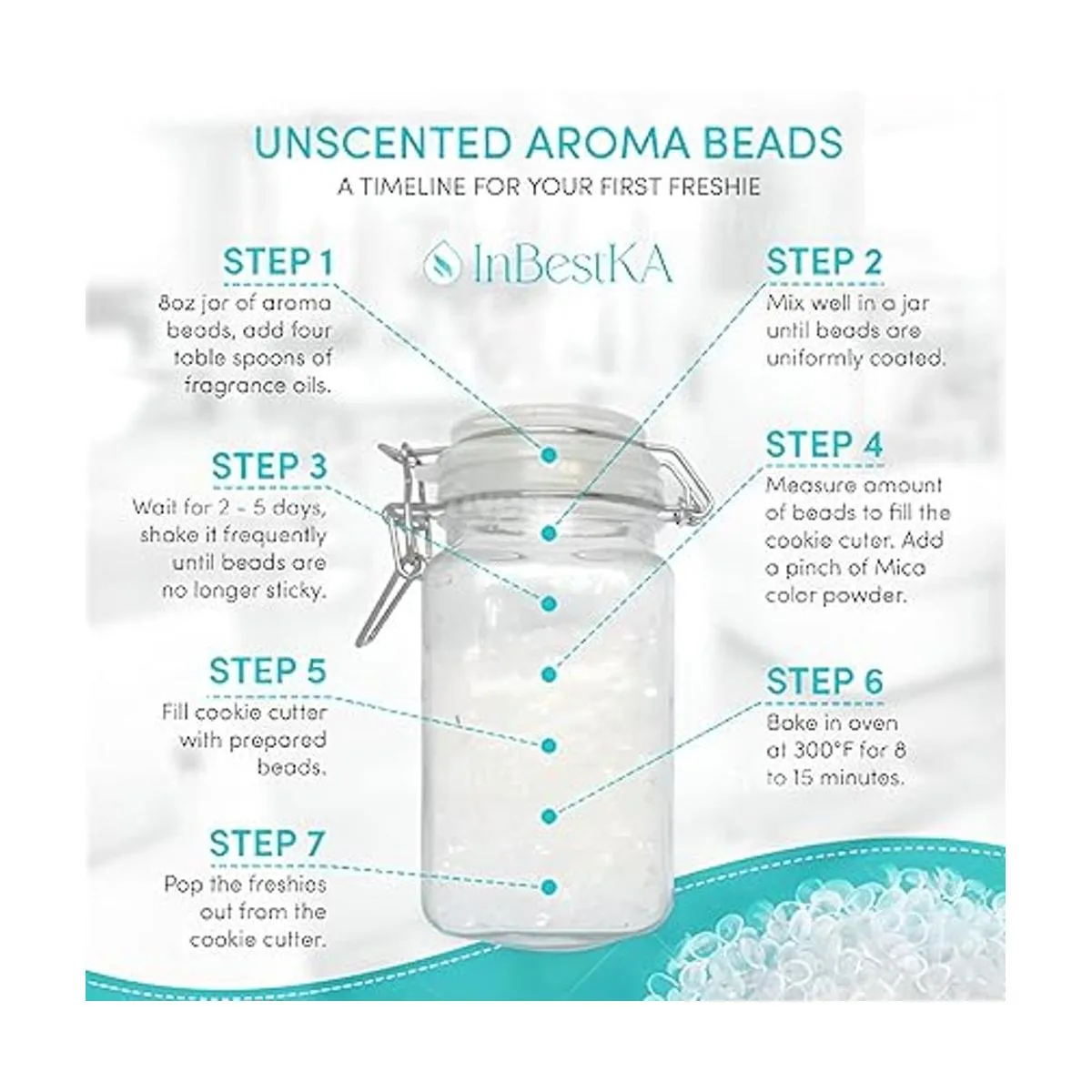 UNSCENTED AROMA BEADS
A TIMELINE FOR YOUR FIRST FRESHIE

InBestKA

STEP 1
8oz jar of aroma beads, add four table spoons of fragrance oils.

STEP 2
Mix well in a jar until beads are uniformly coated.

STEP 3
Wait for 2 - 5 days, shake it frequently until beads are no longer sticky.

STEP 4
Measure amount of beads to fill the cookie cuter. Add a pinch of Mica color powder.

STEP 5
Fill cookie cutter with prepared beads.

STEP 6
Bake in oven at 300°F for 8 to 15 minutes.

STEP 7
Pop the freshies out from the cookie cutter.