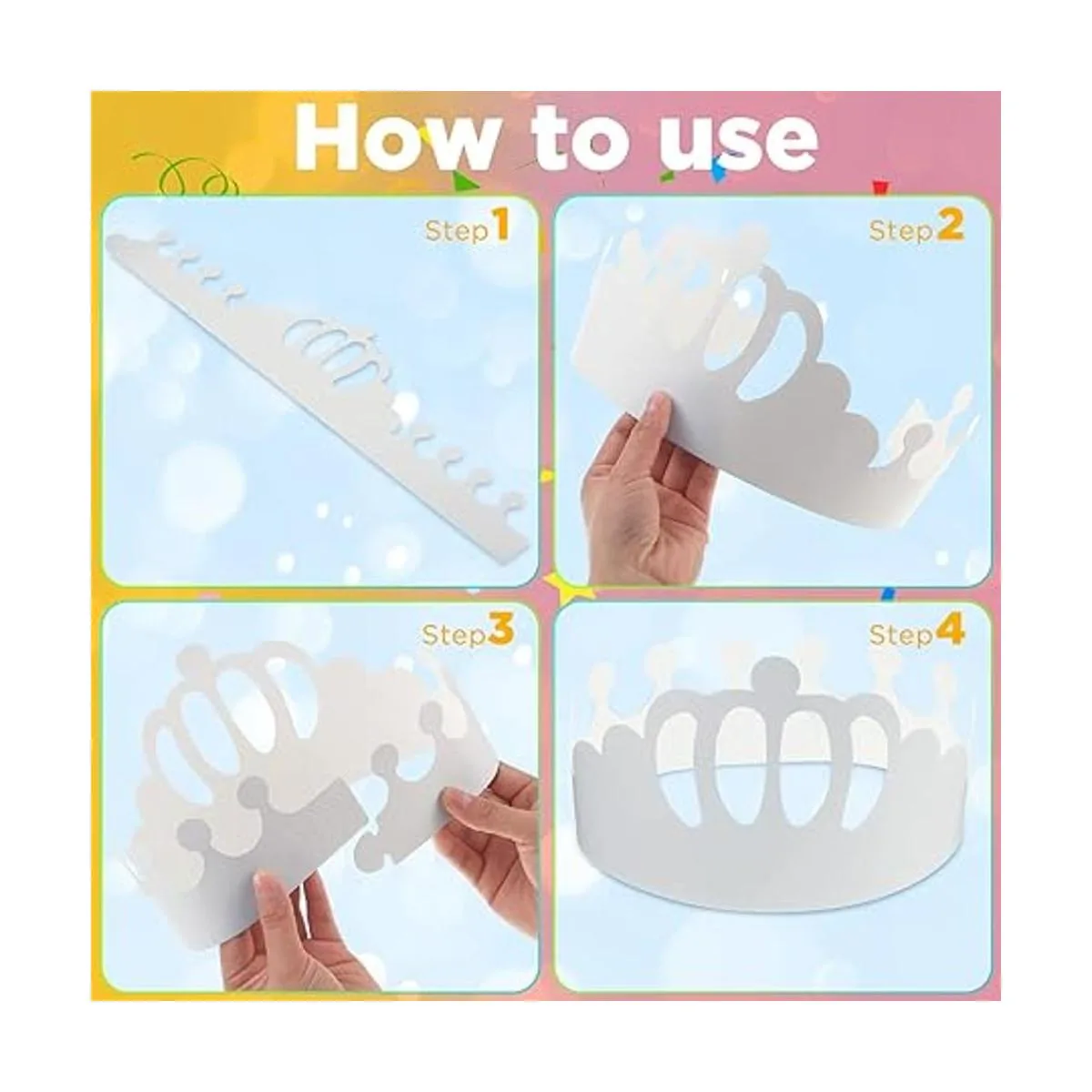 How to use

Step1

Step2

Step3

Step4