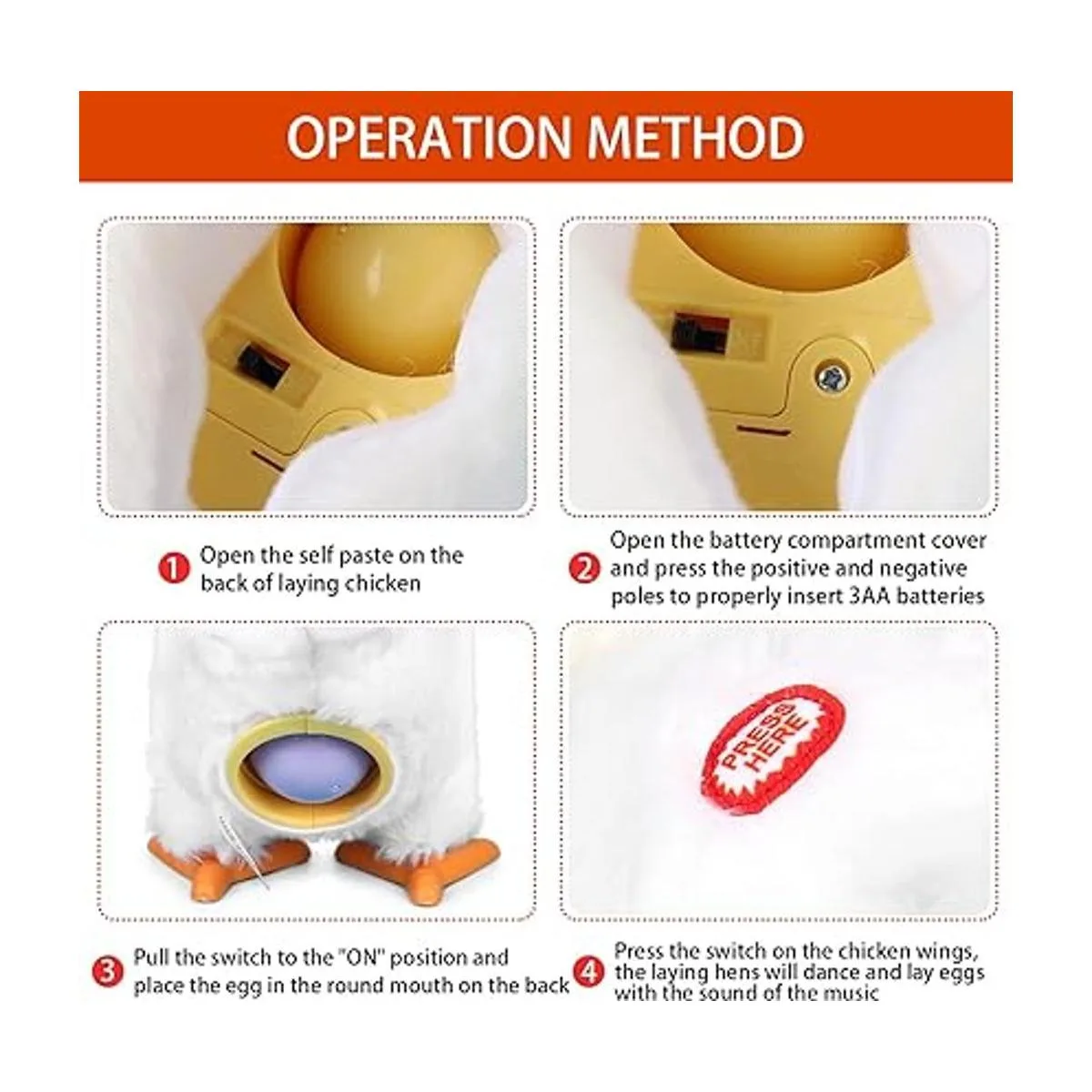 OPERATION METHOD

1 Open the self paste on the back of laying chicken

2 Open the battery compartment cover and press the positive and negative poles to properly insert 3AA batteries

PRESS HERE

3 Pull the switch to the "ON" position and place the egg in the round mouth on the back

4 Press the switch on the chicken wings, the laying hens will dance and lay eggs with the sound of the music