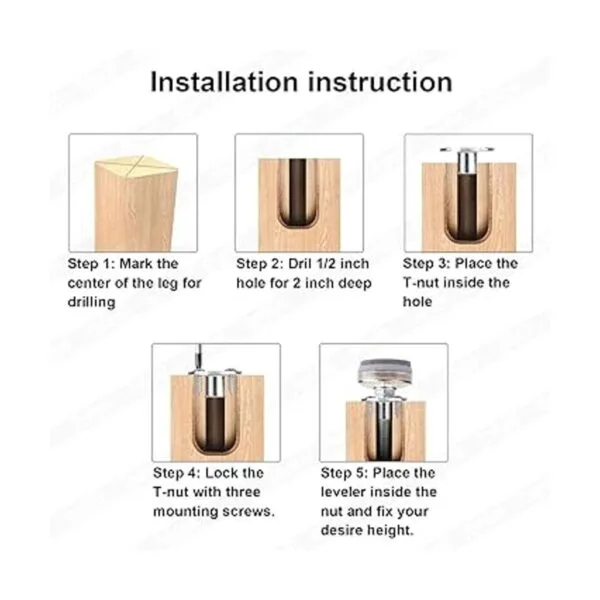 Installation instruction

Step 1: Mark the center of the leg for drilling

Step 2: Dril 1/2 inch hole for 2 inch deep

Step 3: Place the T-nut inside the hole

Step 4: Lock the T-nut with three mounting screws.

Step 5: Place the leveler inside the nut and fix your desire height.