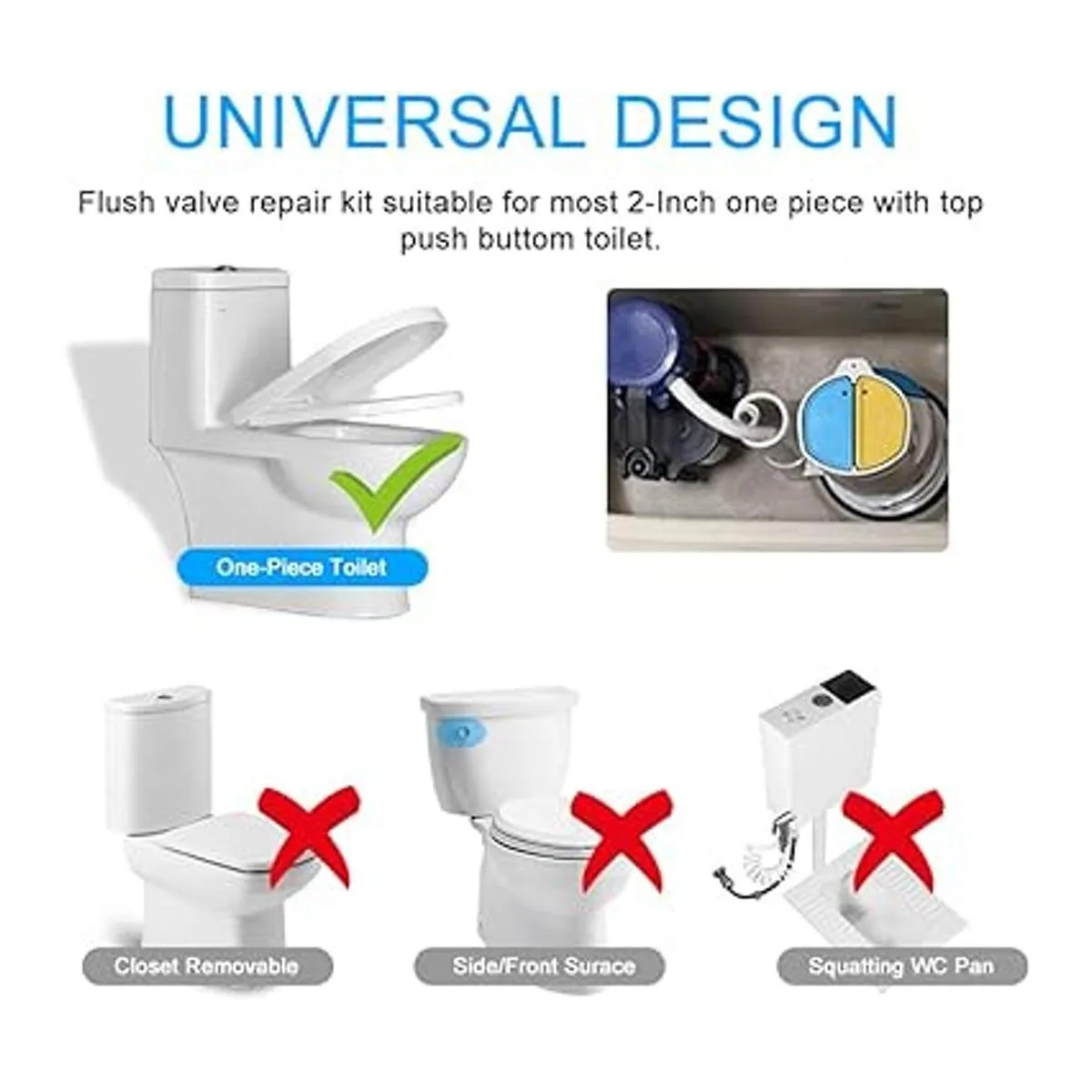 UNIVERSAL DESIGN

Flush valve repair kit suitable for most 2-Inch one piece with top push buttom toilet.

One-Piece Toilet

Closet Removable

Side/Front Surace

Squatting WC Pan