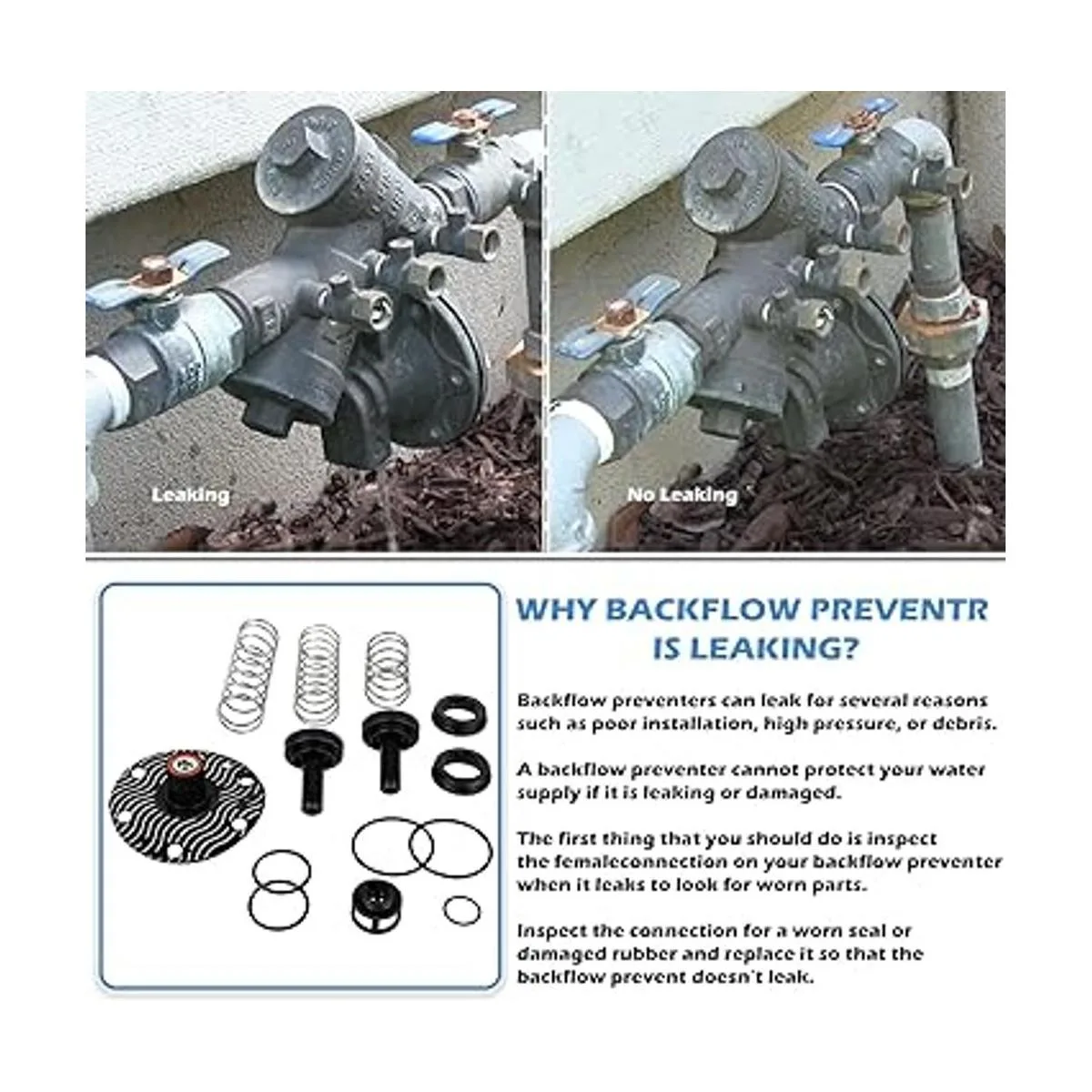 Leaking

No Leaking

WHY BACKFLOW PREVENTR IS LEAKING?

Backflow preventers can leak for several reasons such as poor installation, high pressure, or debris.

A backflow preventer cannot protect your water supply if it is leaking or damaged.

The first thing that you should do is inspect the femaleconnection on your backflow preventer when it leaks to look for worn parts.

Inspect the connection for a worn seal or damaged rubber and replace it so that the backflow prevent doesn't leak.