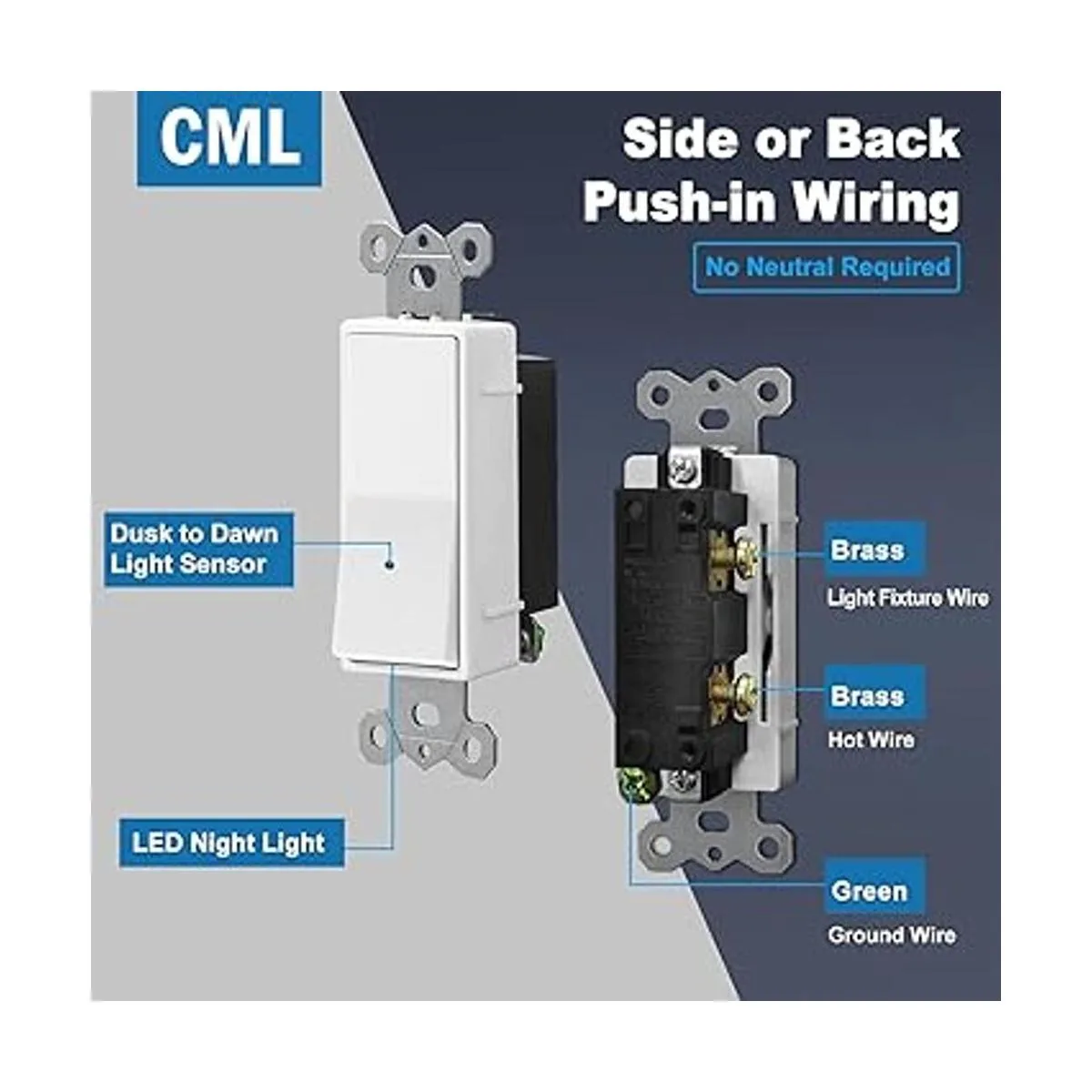 CML

Side or Back Push-in Wiring

No Neutral Required

Dusk to Dawn Light Sensor

LED Night Light

Brass

Light Fixture Wire

Brass

Hot Wire

Green

Ground Wire