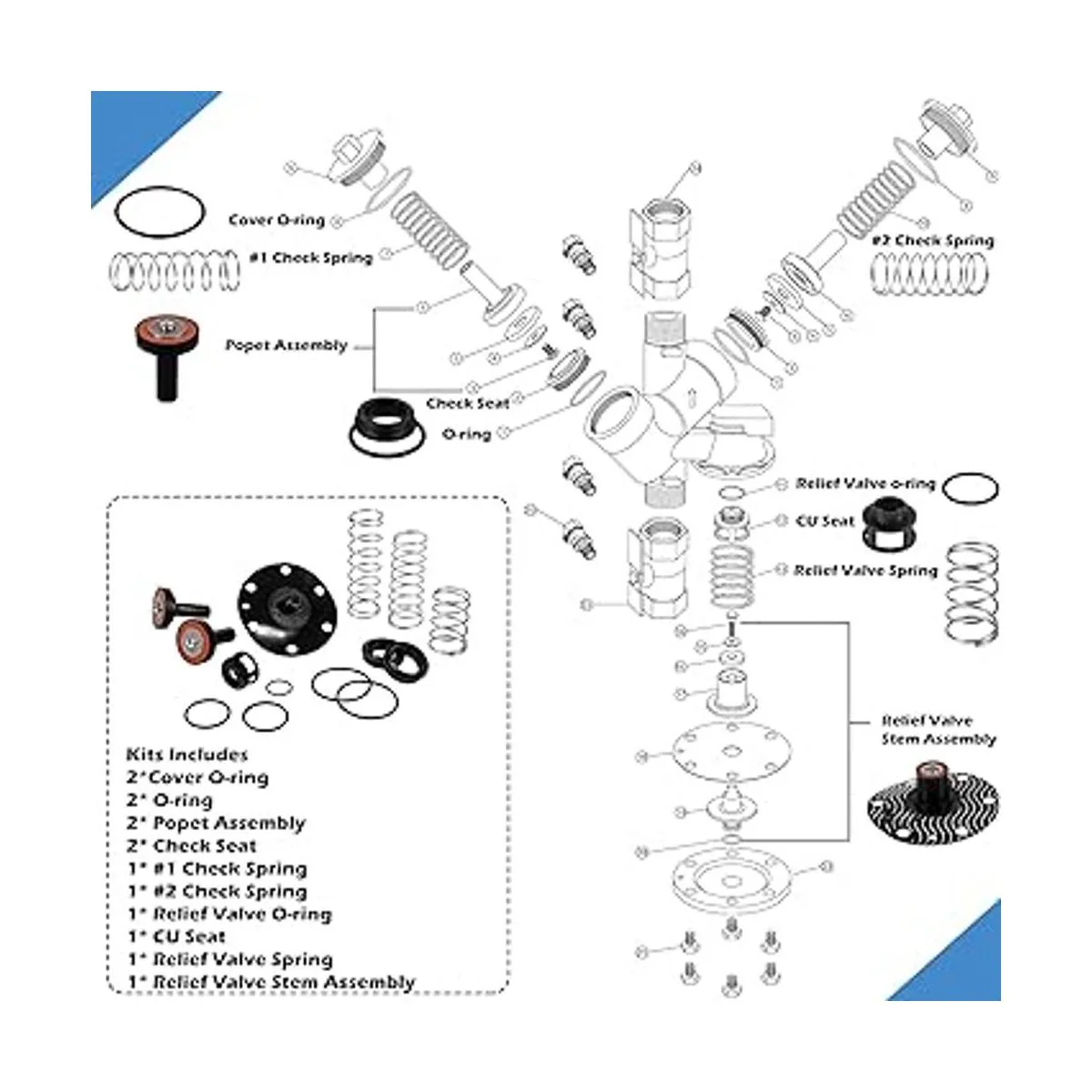 Cover O-ring
#1 Check Spring
Popet Assembly
Check Seat
O-ring
#2 Check Spring
Relief Valve o-ring
CU Seat
Relief Valve Spring
Relief Valve Stem Assembly

Kits Includes
2*Cover O-ring
2* O-ring
2* Popet Assembly
2* Check Seat
1* #1 Check Spring
1* #2 Check Spring
1* Relief Valve O-ring
1* CU Seat
1* Relief Valve Spring
1* Relief Valve Stem Assembly