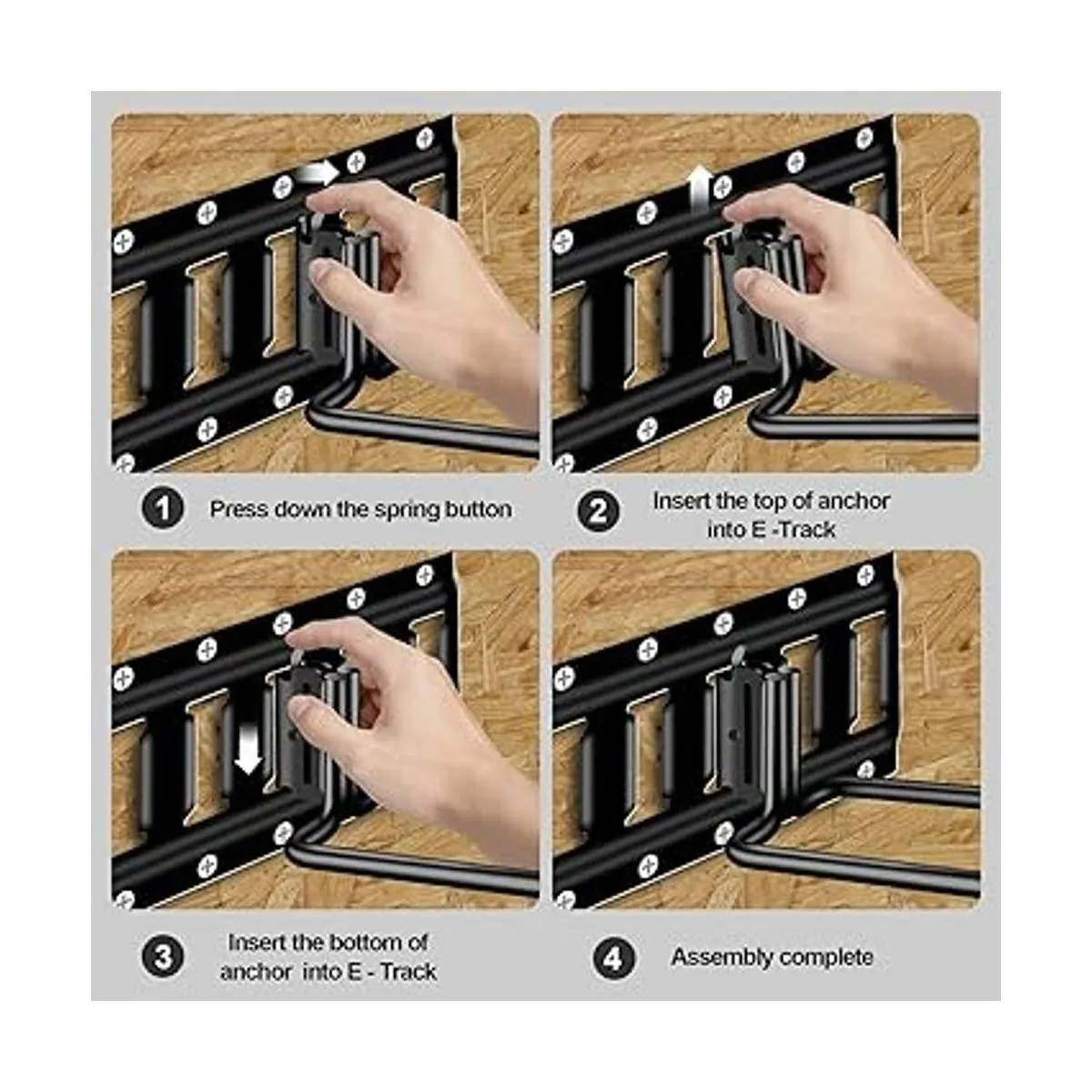 1 Press down the spring button

2 Insert the top of anchor into E -Track

3 Insert the bottom of anchor into E - Track

4 Assembly complete