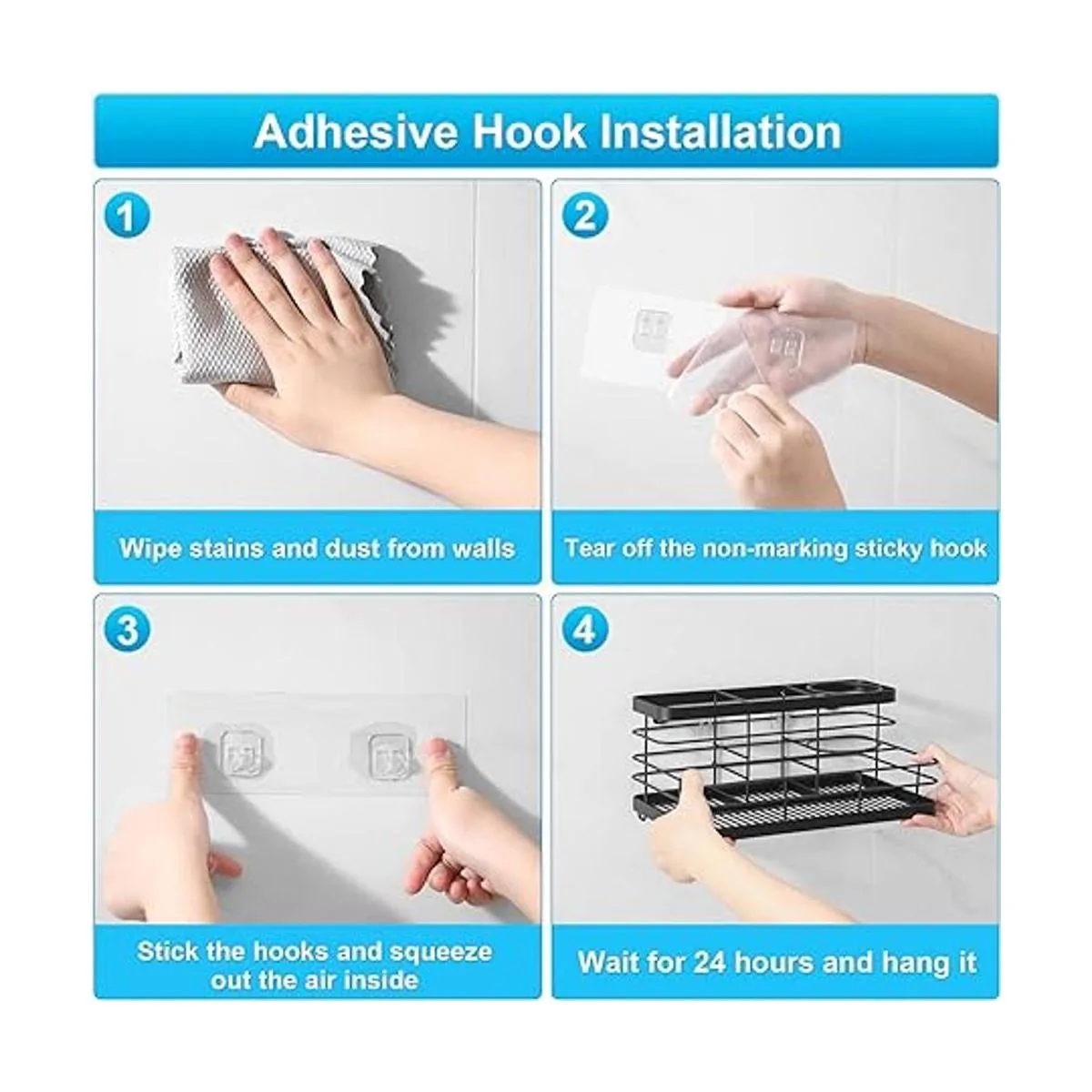 Adhesive Hook Installation

1

Wipe stains and dust from walls

2

Tear off the non-marking sticky hook

3

Stick the hooks and squeeze out the air inside

4

Wait for 24 hours and hang it