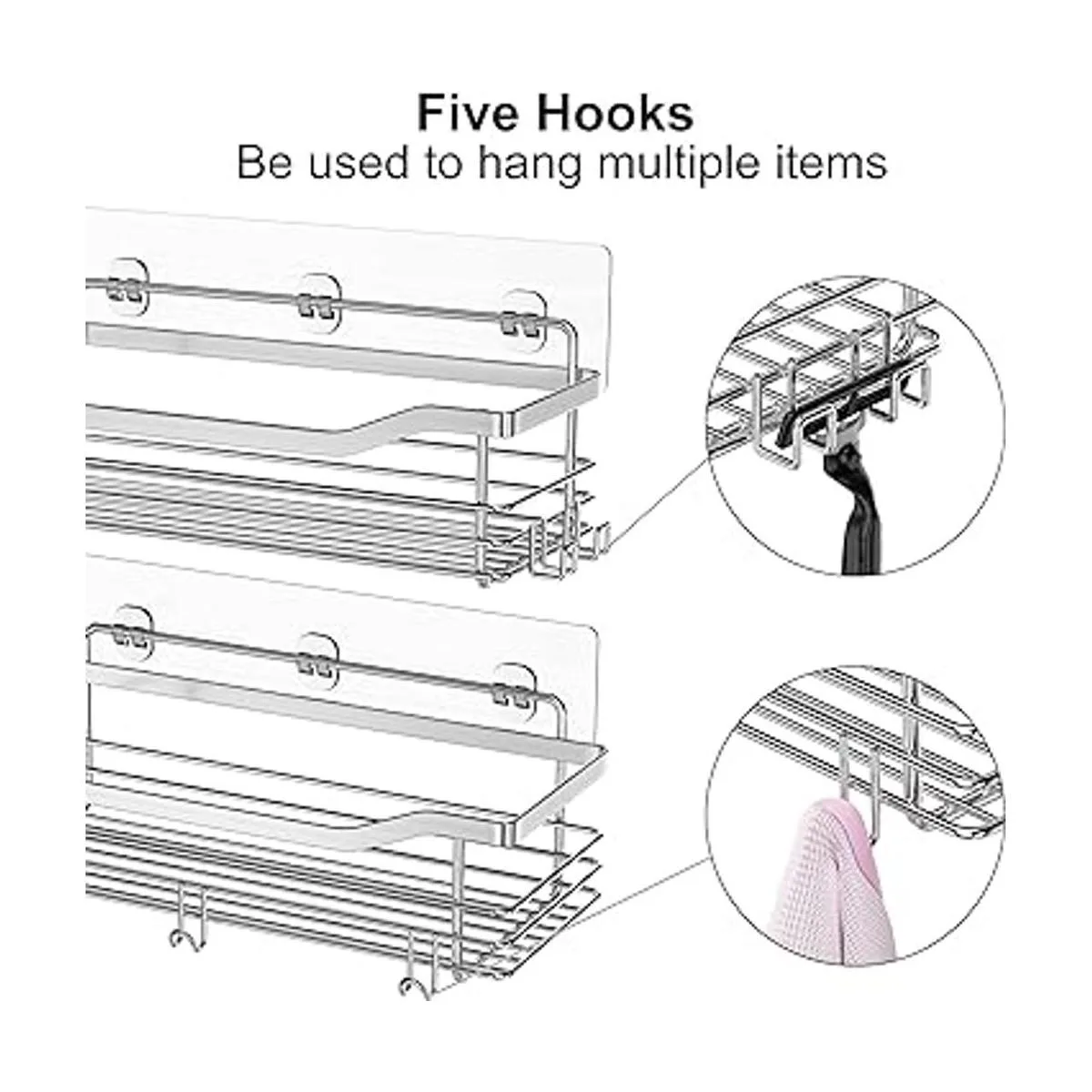 Five Hooks
Be used to hang multiple items