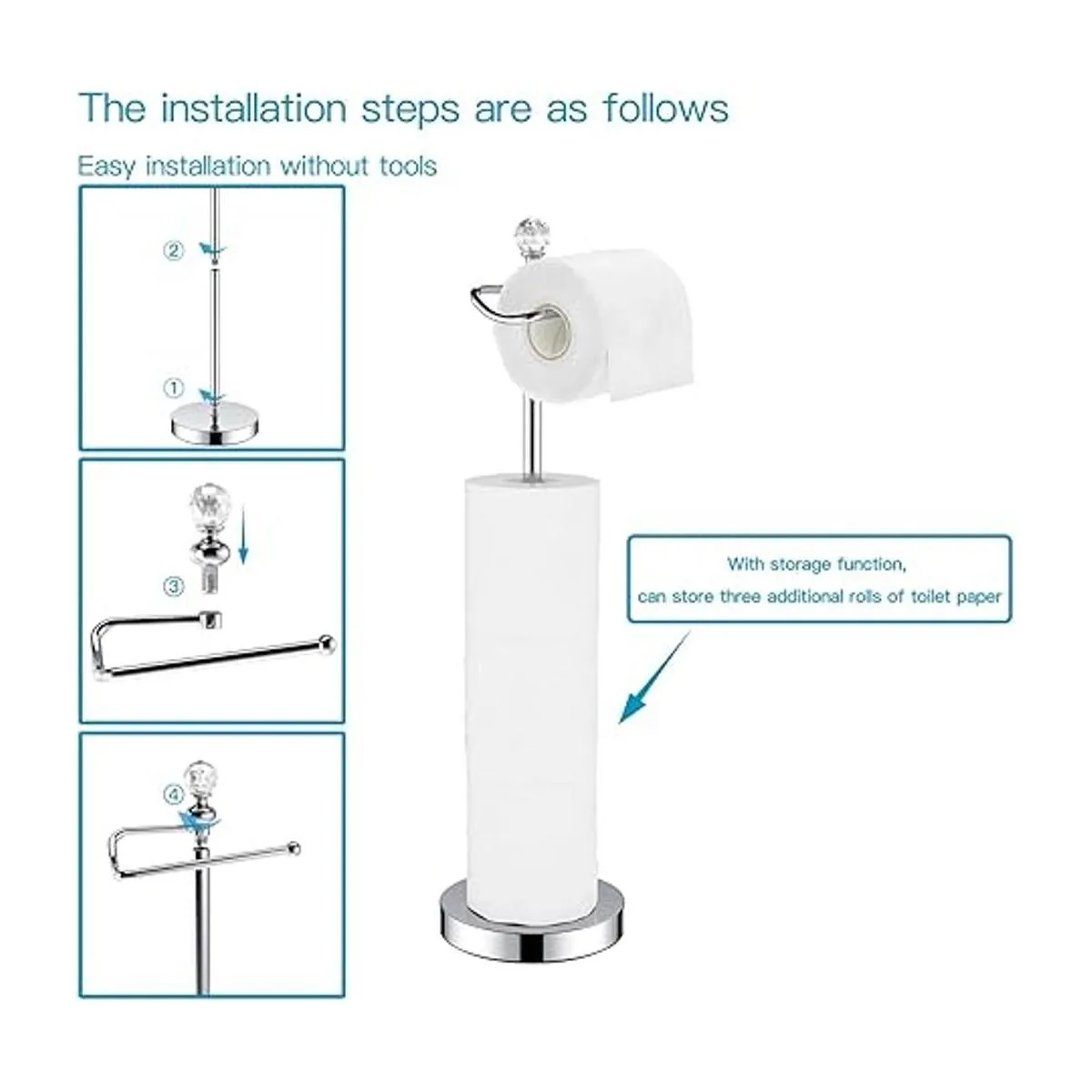 The installation steps are as follows

Easy installation without tools

②

①

③

④

With storage function,
can store three additional rolls of toilet paper