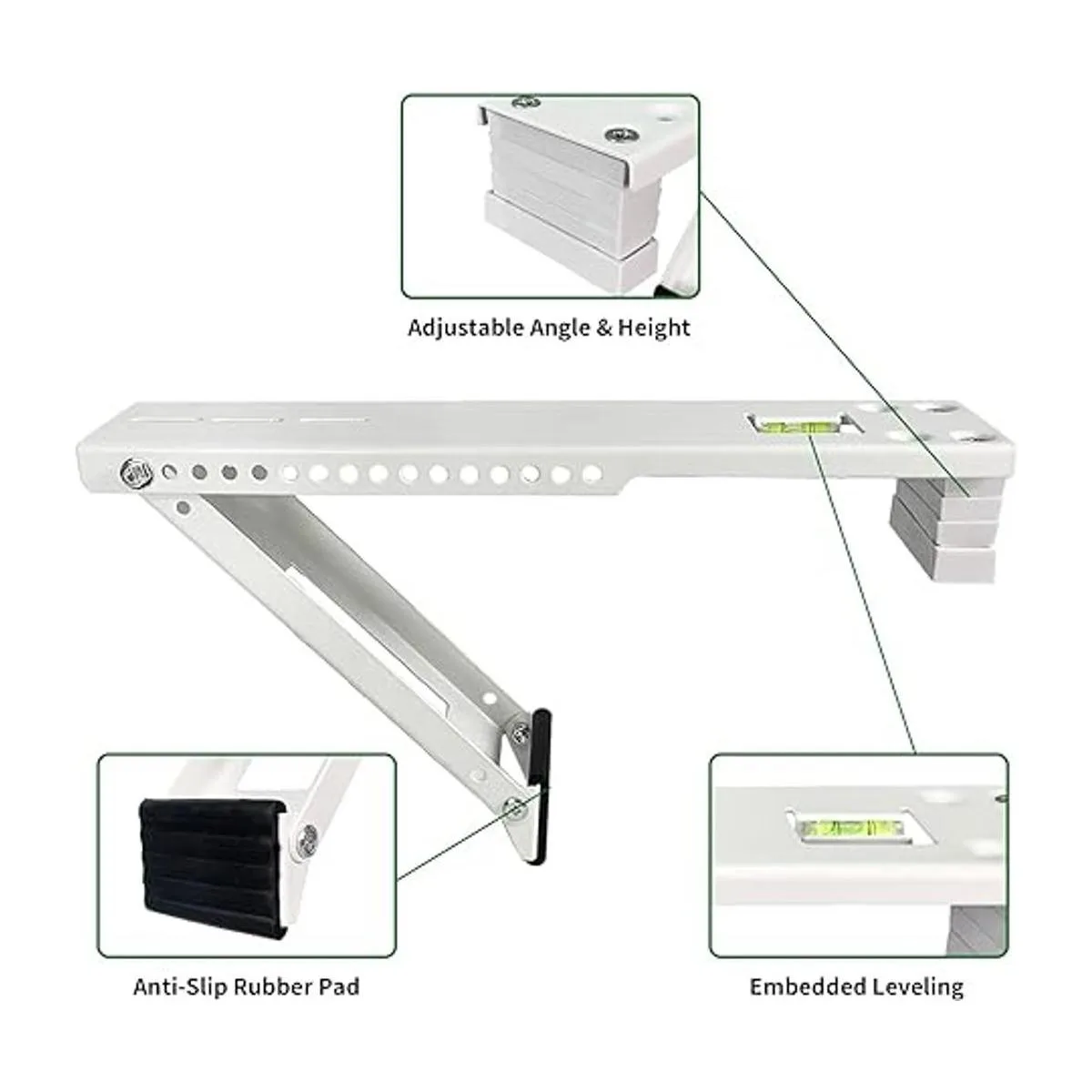 Adjustable Angle & Height

Anti-Slip Rubber Pad

Embedded Leveling