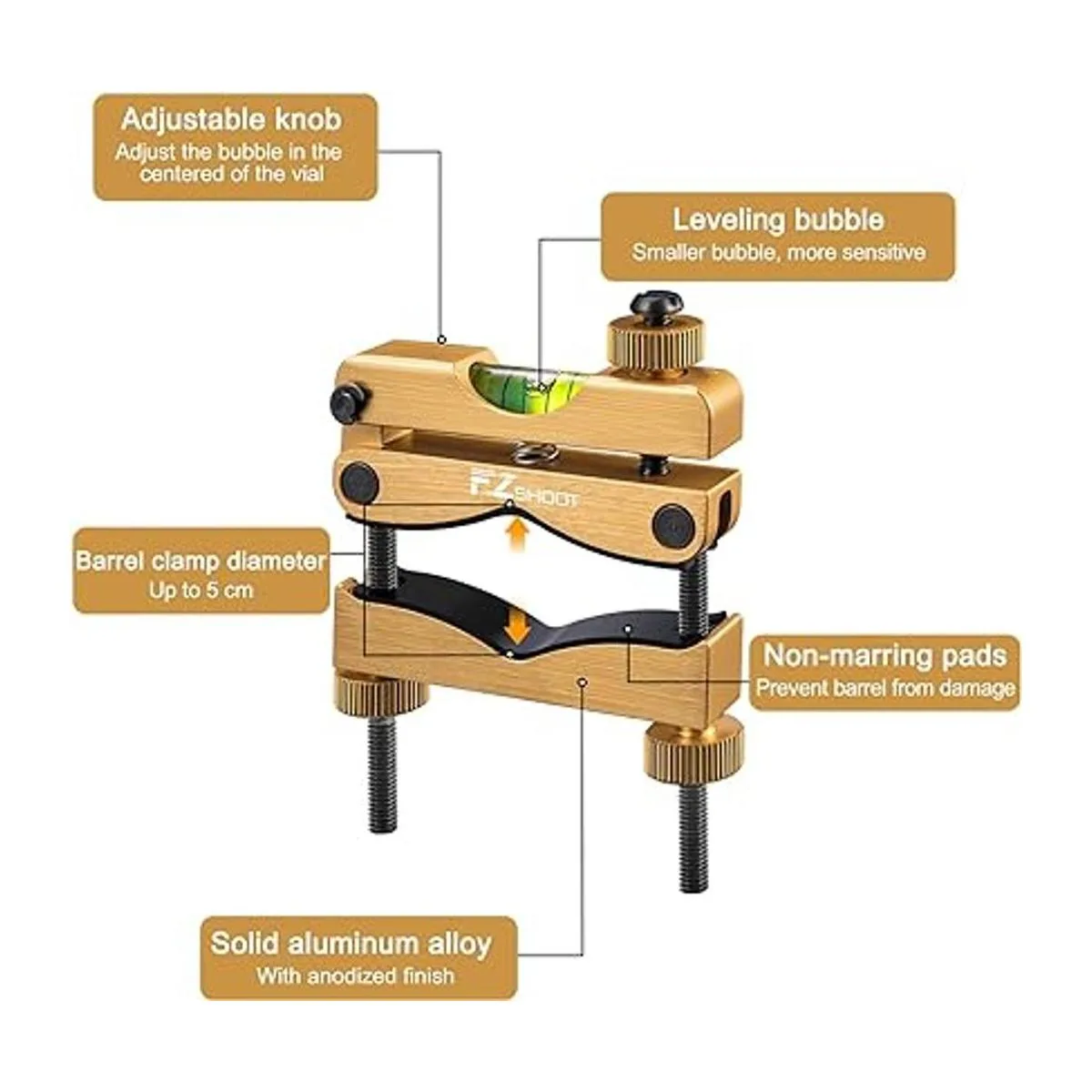 Adjustable knob
Adjust the bubble in the centered of the vial

Leveling bubble
Smaller bubble, more sensitive

FZ SHOOT

Barrel clamp diameter
Up to 5 cm

Non-marring pads
Prevent barrel from damage

Solid aluminum alloy
With anodized finish