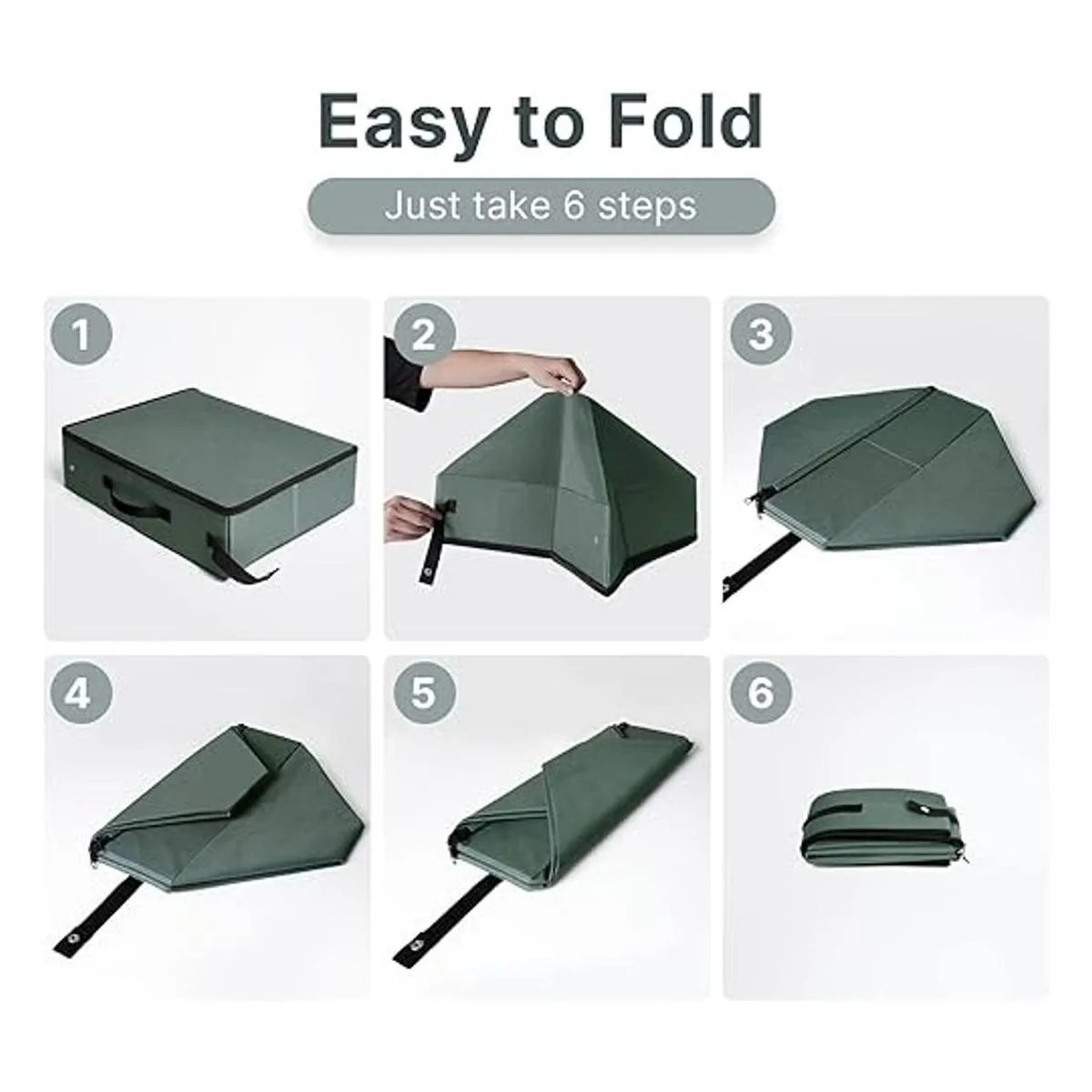 Easy to Fold

Just take 6 steps

1

2

3

4

5

6