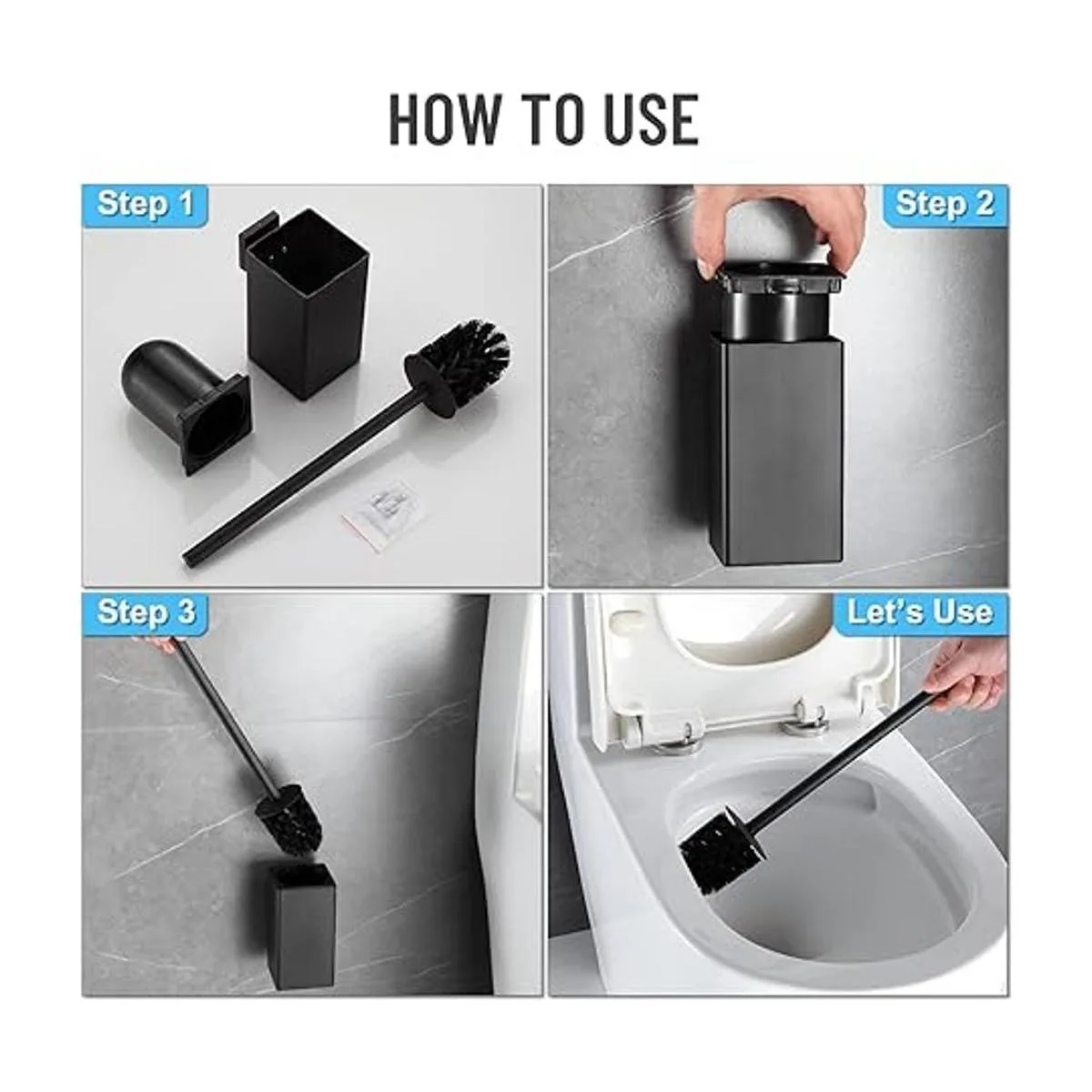 HOW TO USE

Step 1

Step 2

Step 3

Let's Use