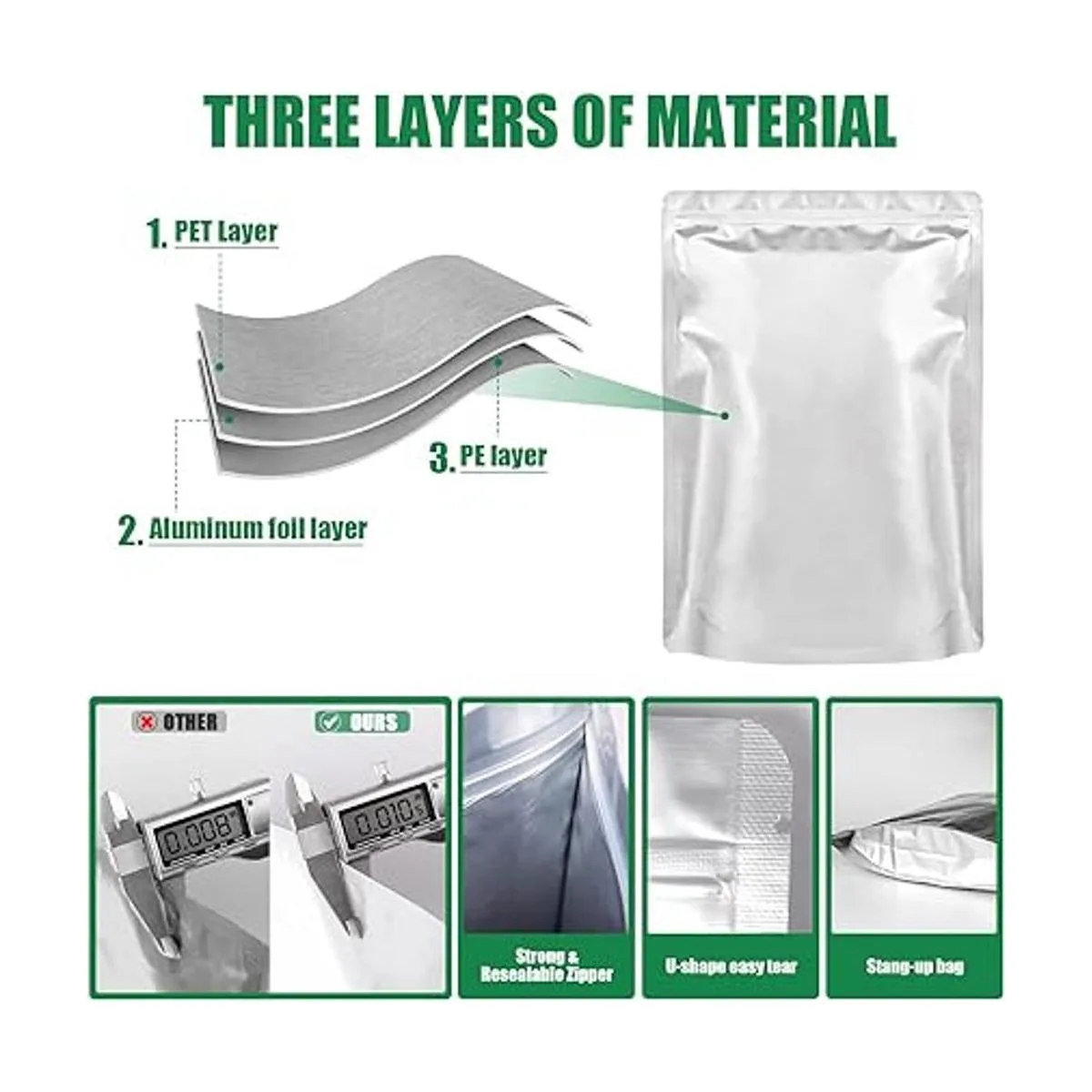 THREE LAYERS OF MATERIAL

1. PET Layer

3. PE layer

2. Aluminum foil layer

OTHER

OURS

0.008

0.010

Strong & Resealable Zipper

U-shape easy tear

Stang-up bag