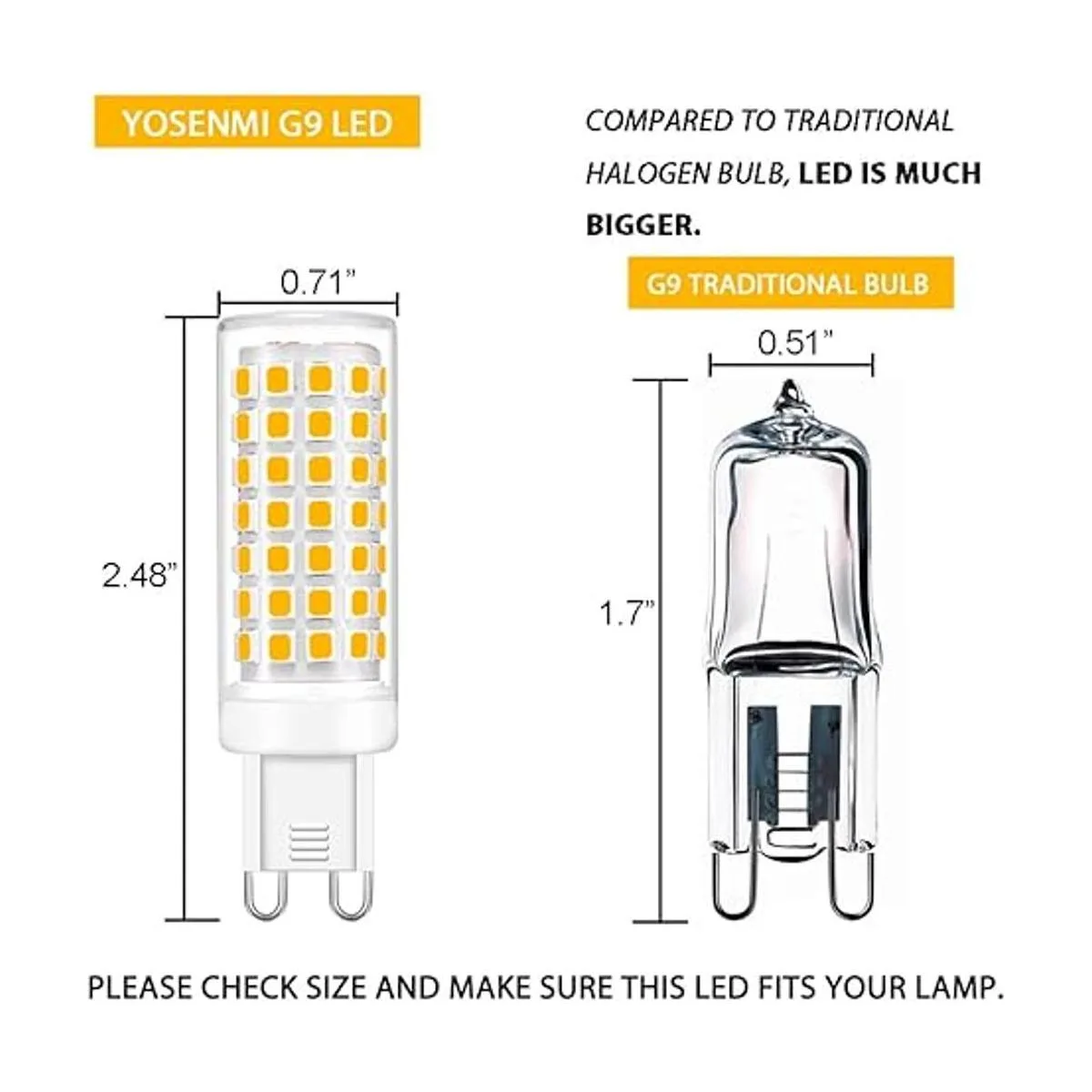 YOSENMI G9 LED

COMPARED TO TRADITIONAL HALOGEN BULB, LED IS MUCH BIGGER.

G9 TRADITIONAL BULB

0.71"

2.48"

0.51"

1.7"

PLEASE CHECK SIZE AND MAKE SURE THIS LED FITS YOUR LAMP.