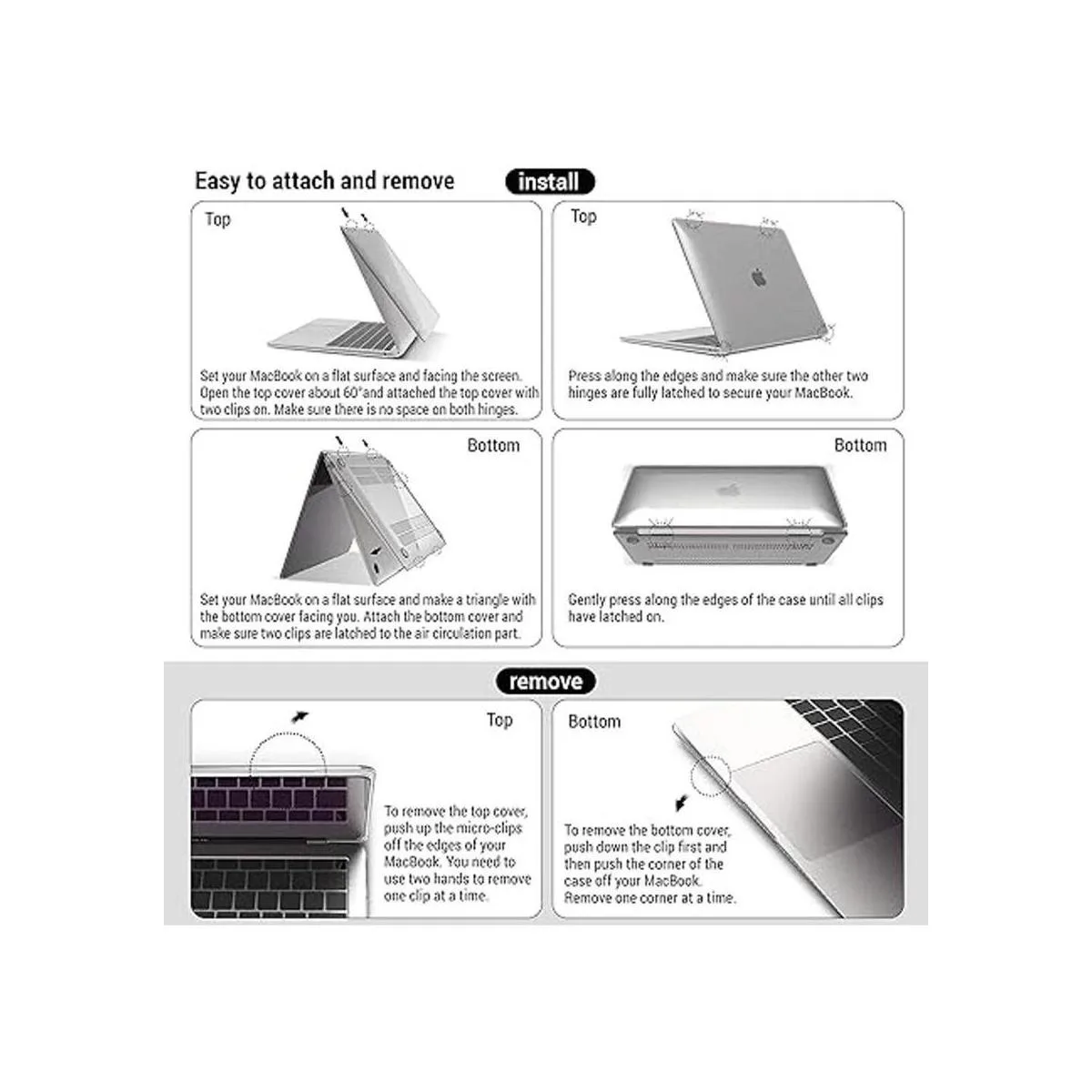 Easy to attach and remove

install

Top

Set your MacBook on a flat surface and facing the screen. Open the top cover about 60°and attached the top cover with two clips on. Make sure there is no space on both hinges.

Top

Press along the edges and make sure the other two hinges are fully latched to secure your MacBook.

Bottom

Set your MacBook on a flat surface and make a triangle with the bottom cover facing you. Attach the bottom cover and make sure two clips are latched to the air circulation part.

Bottom

Gently press along the edges of the case until all clips have latched on.

remove

Top

To remove the top cover, push up the micro-clips off the edges of your MacBook. You need to use two hands to remove one clip at a time.

Bottom

To remove the bottom cover, push down the clip first and then push the corner of the case off your MacBook. Remove one corner at a time.