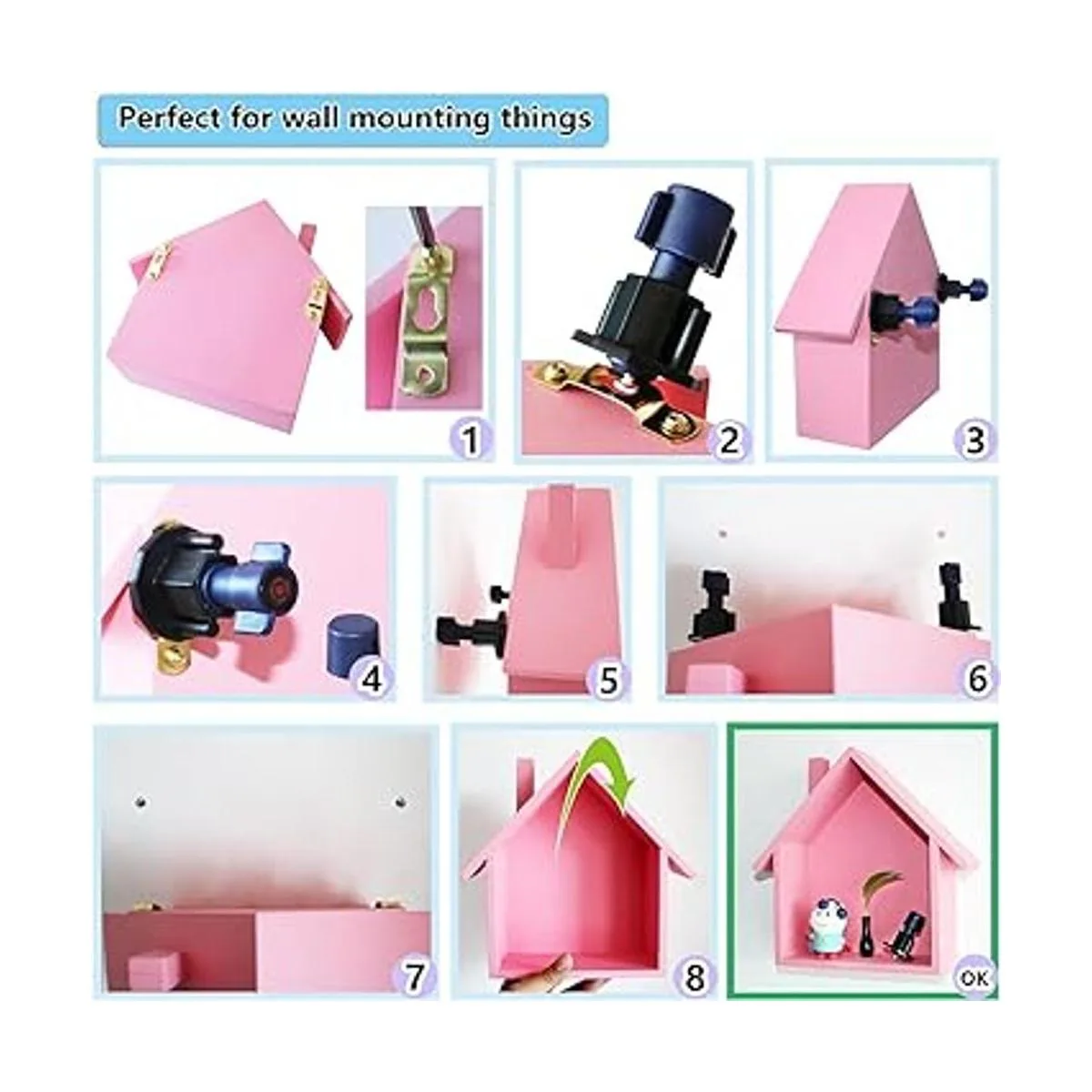 Perfect for wall mounting things

1

2

3

4

5

6

7

8

OK