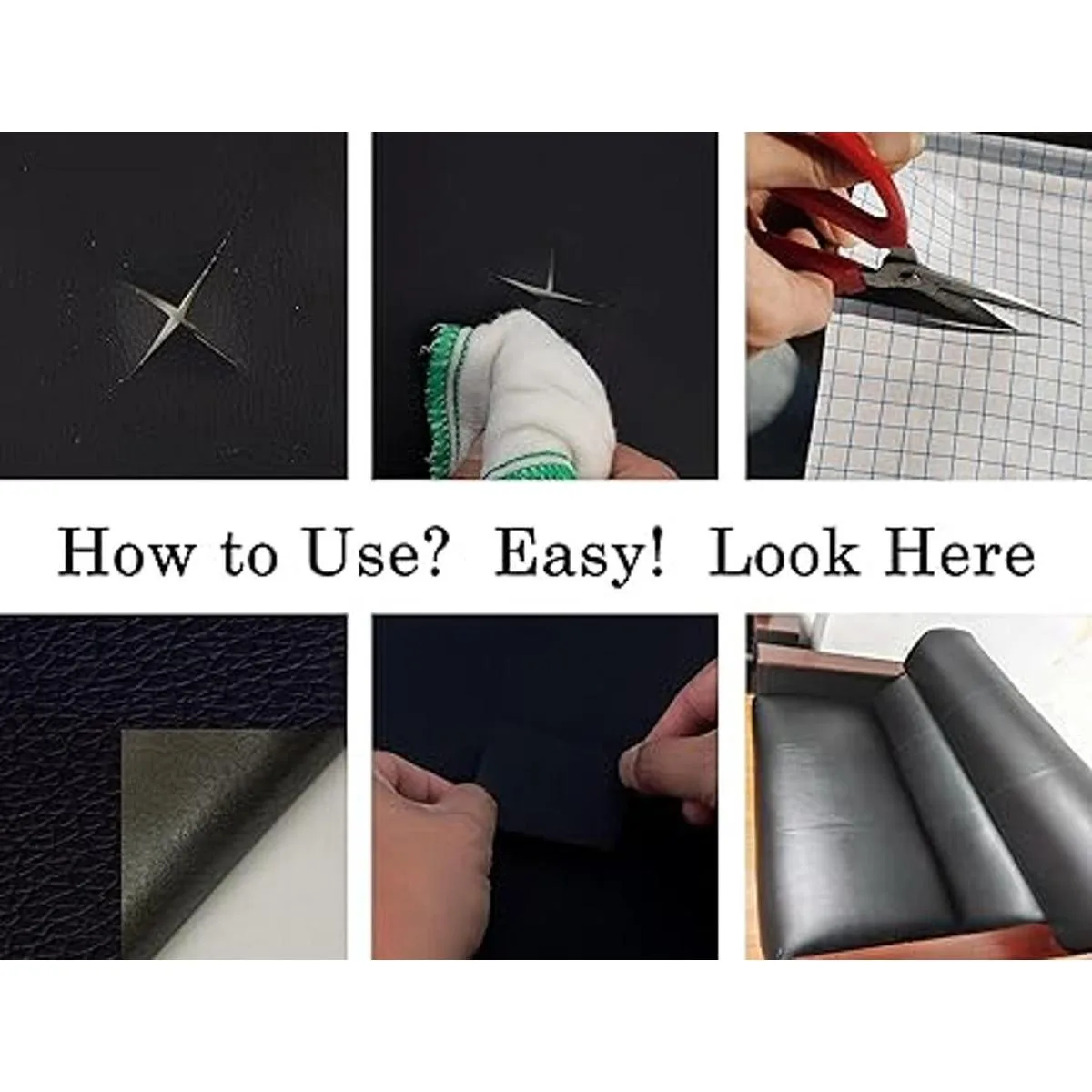 How to Use? Easy! Look Here