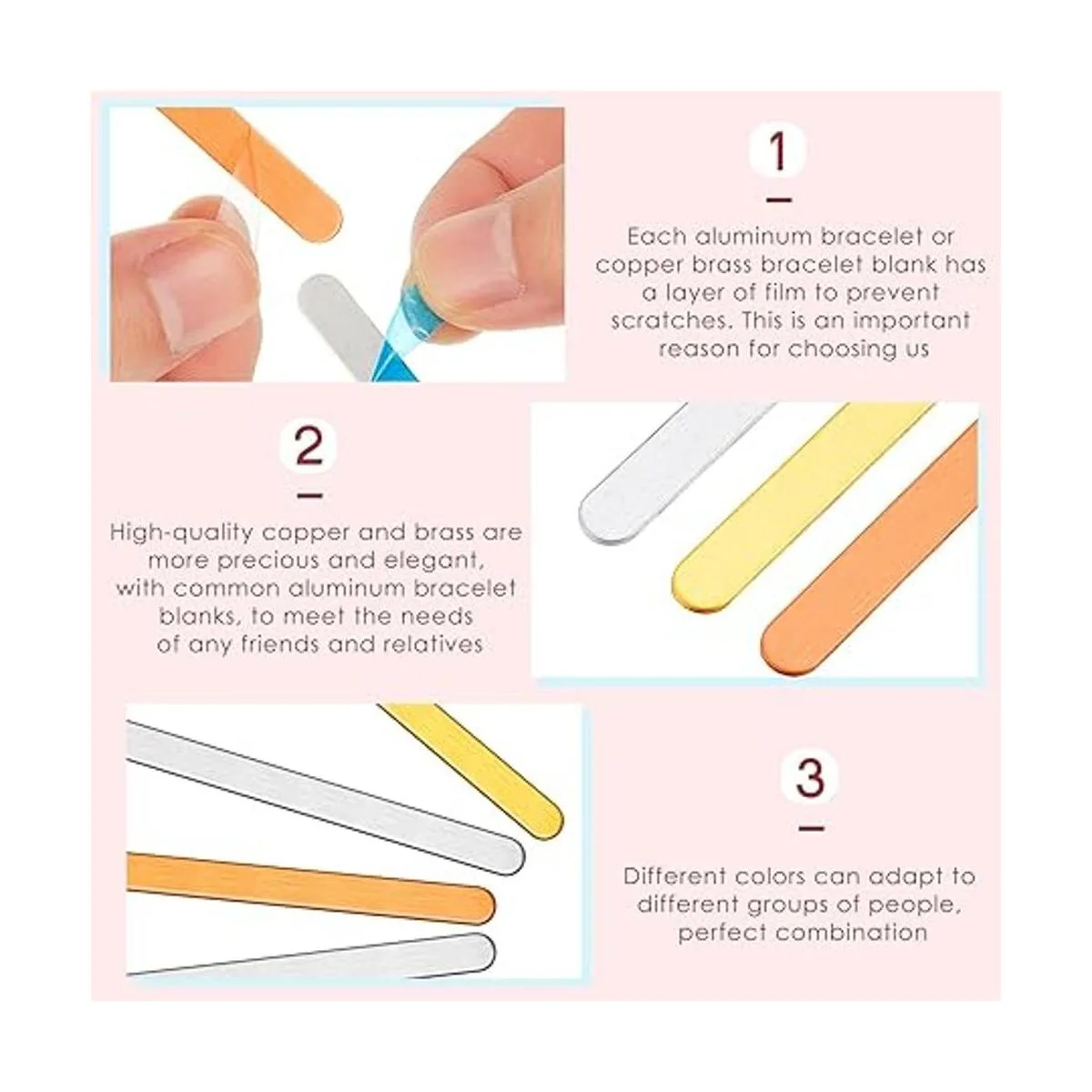 1

Each aluminum bracelet or copper brass bracelet blank has a layer of film to prevent scratches. This is an important reason for choosing us

2

High-quality copper and brass are more precious and elegant, with common aluminum bracelet blanks, to meet the needs of any friends and relatives

3

Different colors can adapt to different groups of people, perfect combination