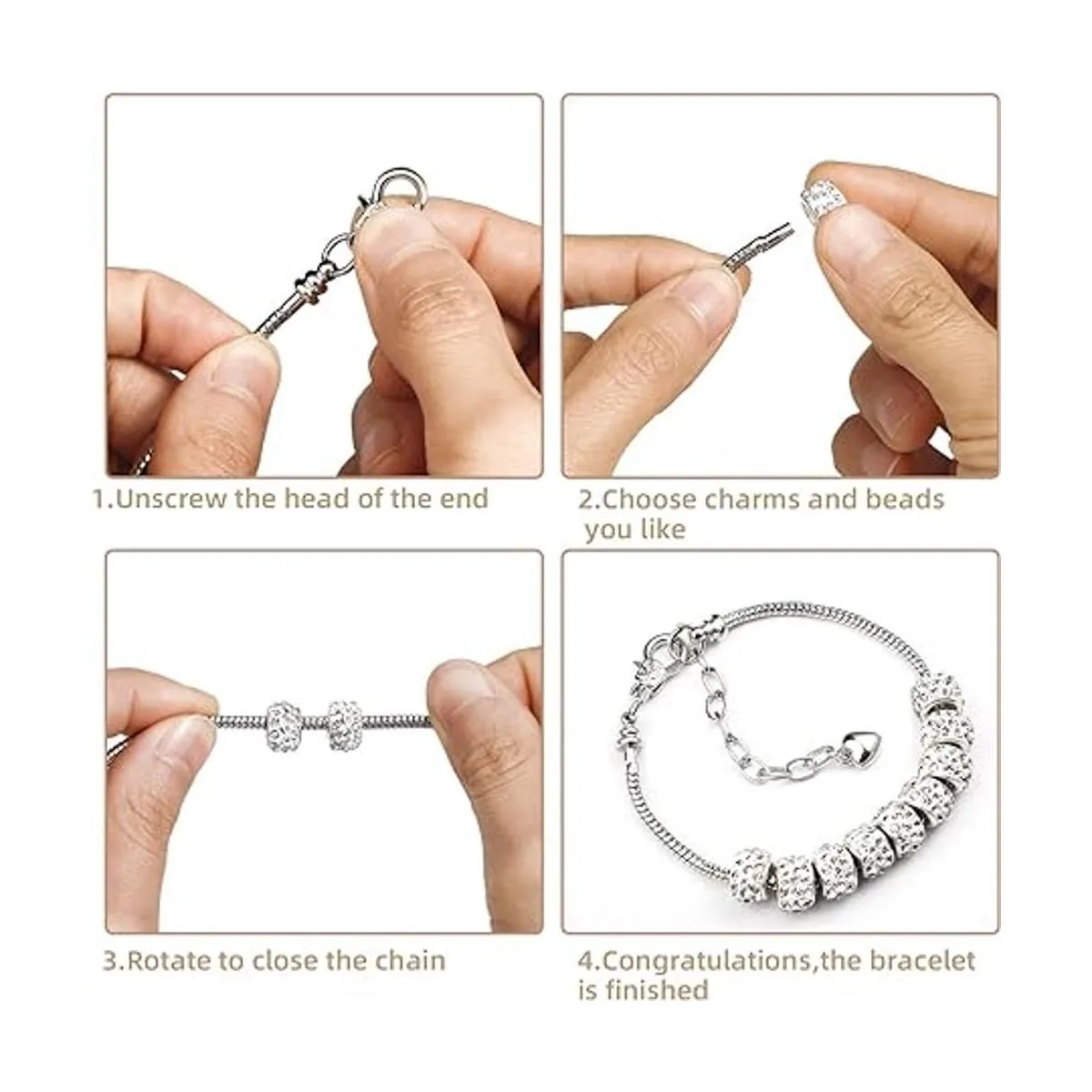 1.Unscrew the head of the end

2.Choose charms and beads you like

3.Rotate to close the chain

4.Congratulations,the bracelet is finished