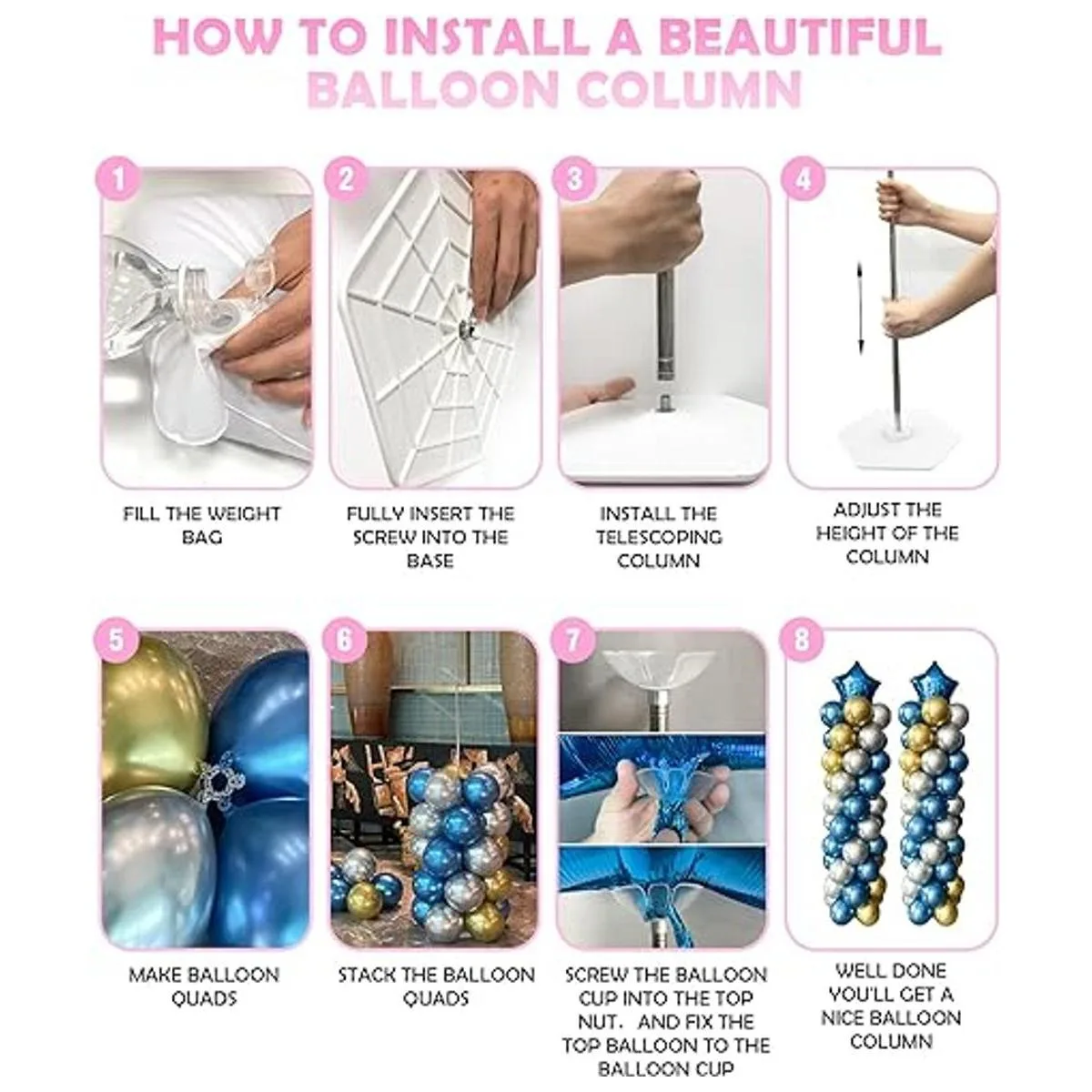 HOW TO INSTALL A BEAUTIFUL BALLOON COLUMN

1
FILL THE WEIGHT BAG

2
FULLY INSERT THE SCREW INTO THE BASE

3
INSTALL THE TELESCOPING COLUMN

4
ADJUST THE HEIGHT OF THE COLUMN

5
MAKE BALLOON QUADS

6
STACK THE BALLOON QUADS

7
SCREW THE BALLOON CUP INTO THE TOP NUT. AND FIX THE TOP BALLOON TO THE BALLOON CUP

8
WELL DONE YOU'LL GET A NICE BALLOON COLUMN