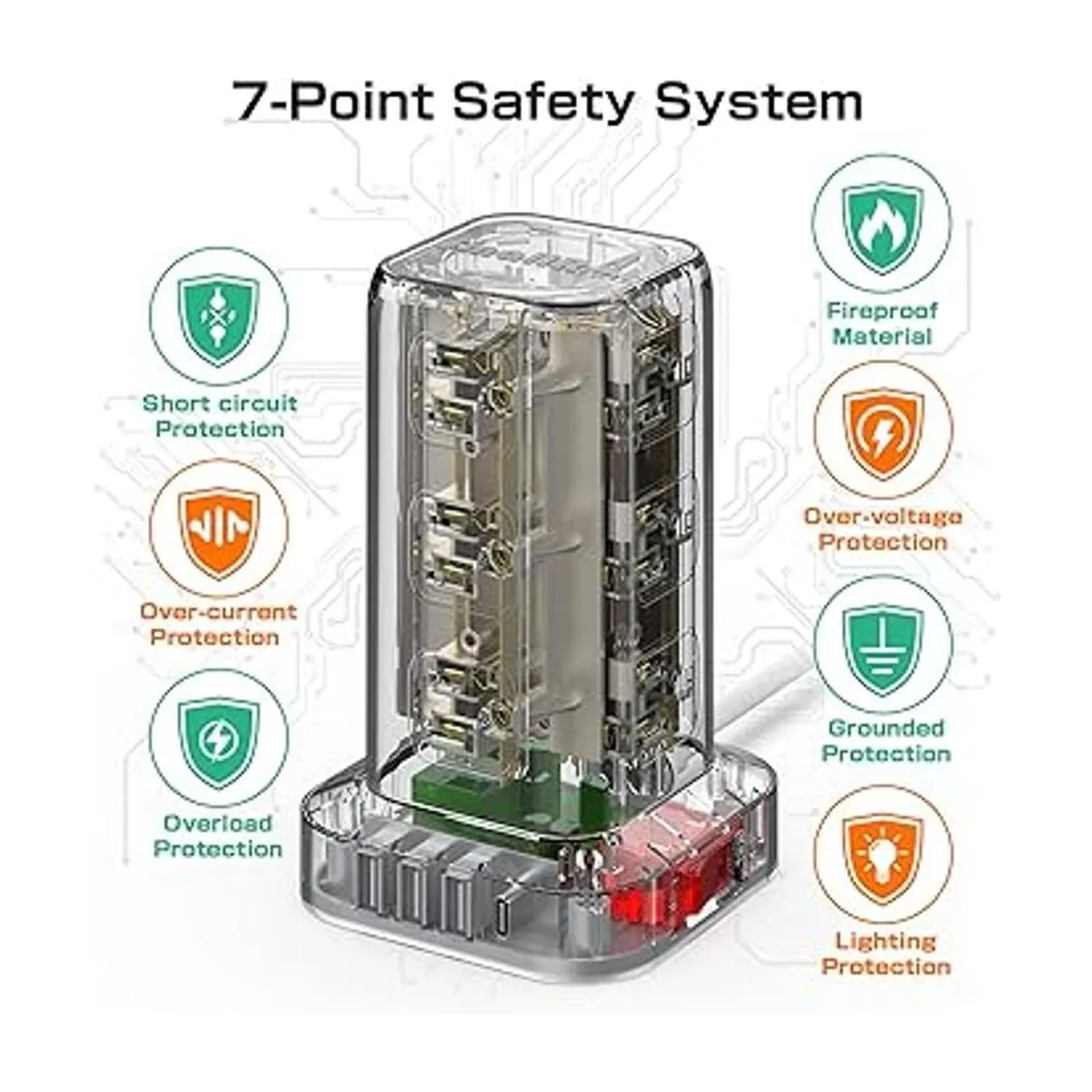 7-Point Safety System

Short circuit Protection

Over-current Protection

Overload Protection

Fireproof Material

Over-voltage Protection

Grounded Protection

Lighting Protection