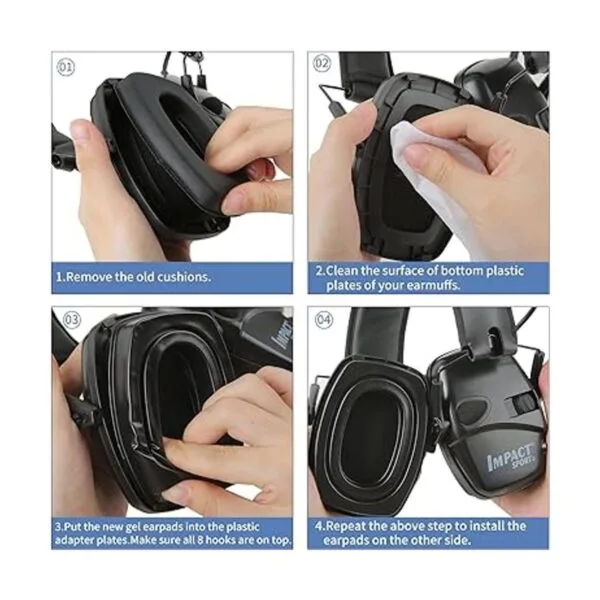 01

1.Remove the old cushions.

02

2.Clean the surface of bottom plastic plates of your earmuffs.

03

IMPACT

3.Put the new gel earpads into the plastic adapter plates.Make sure all 8 hooks are on top.

04

IMPACT SPORT

4.Repeat the above step to install the earpads on the other side.