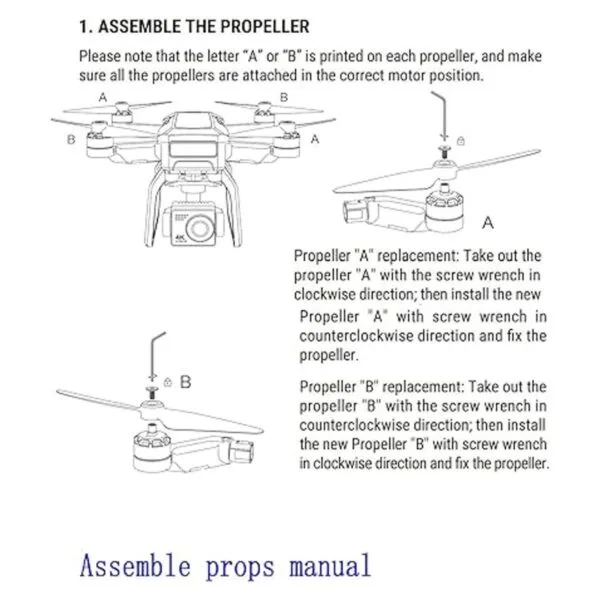 1. ASSEMBLE THE PROPELLER

Please note that the letter "A" or "B" is printed on each propeller, and make sure all the propellers are attached in the correct motor position.

A B B A

4K

A

Propeller "A" replacement: Take out the propeller "A" with the screw wrench in clockwise direction; then install the new Propeller "A" with screw wrench in counterclockwise direction and fix the propeller.

B

Propeller "B" replacement: Take out the propeller "B" with the screw wrench in counterclockwise direction; then install the new Propeller "B" with screw wrench in clockwise direction and fix the propeller.

Assemble props manual