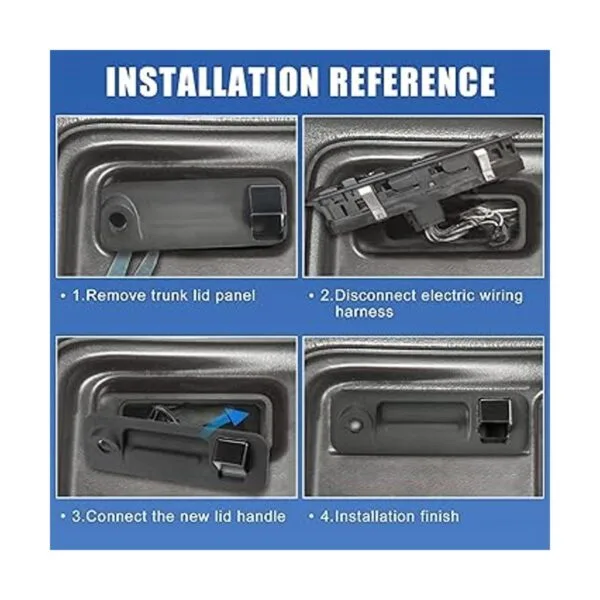 INSTALLATION REFERENCE

• 1.Remove trunk lid panel

• 2.Disconnect electric wiring harness

• 3.Connect the new lid handle

• 4.Installation finish