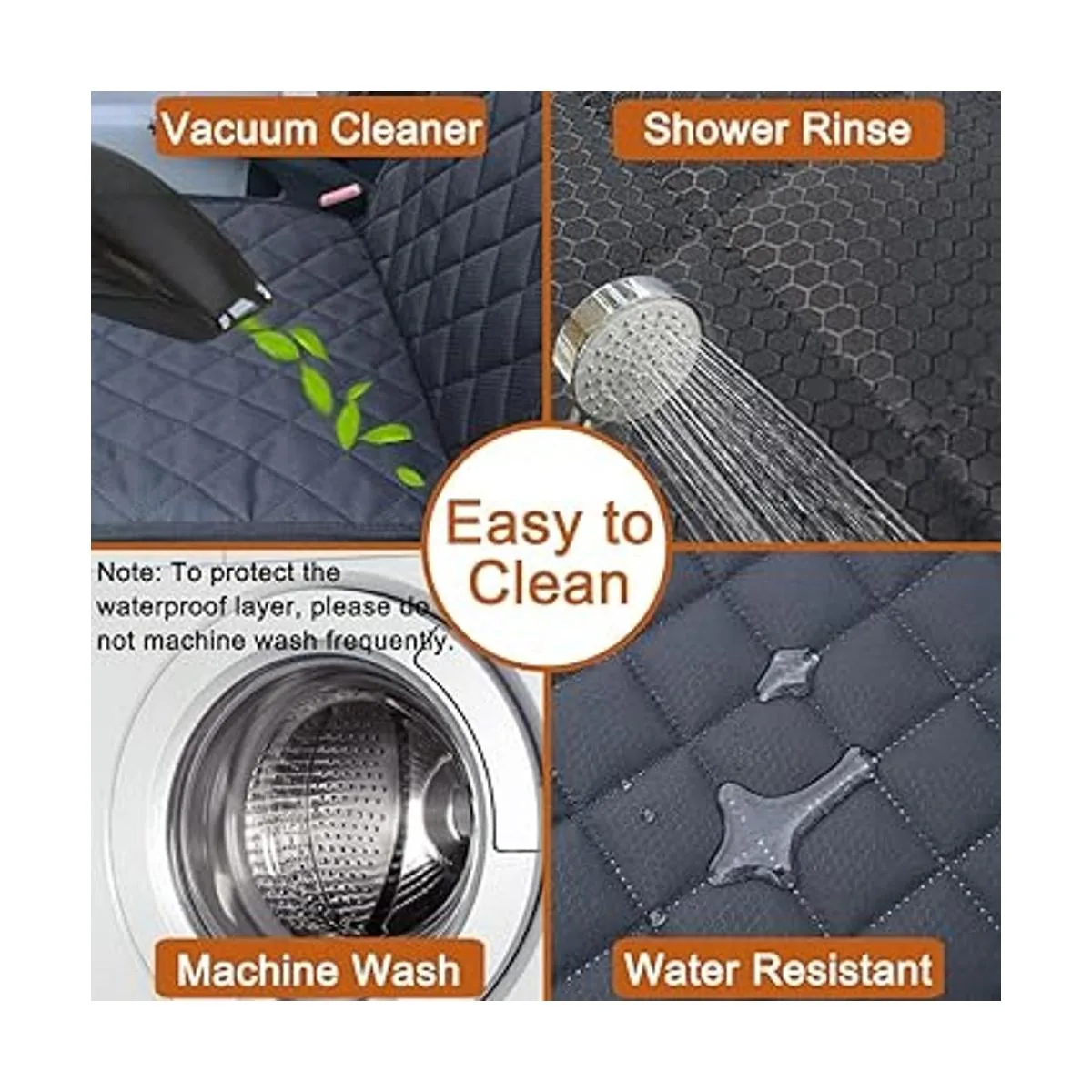 Vacuum Cleaner

Shower Rinse

Easy to Clean

Note: To protect the waterproof layer, please do not machine wash frequently.

Machine Wash

Water Resistant