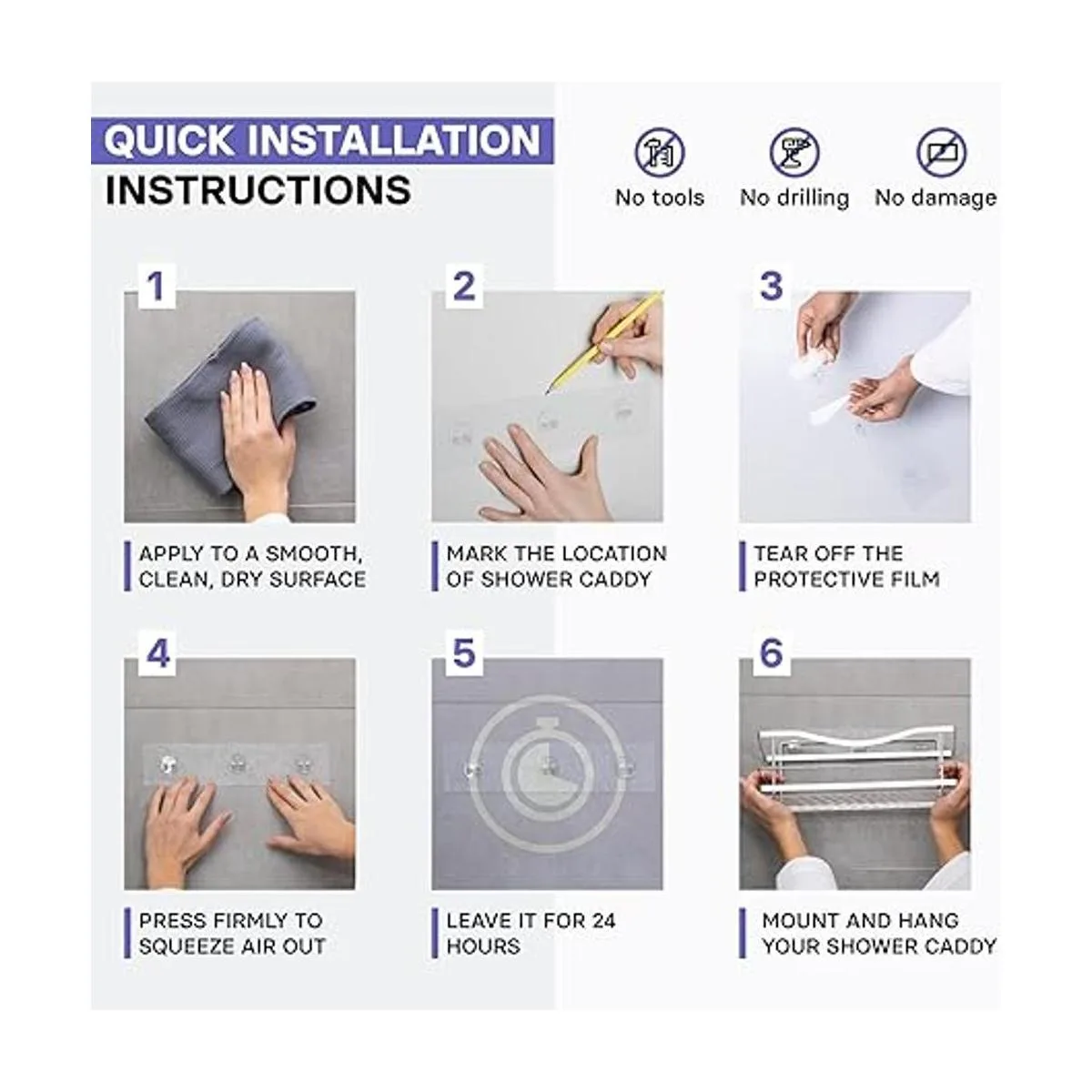 QUICK INSTALLATION
INSTRUCTIONS

No tools
No drilling
No damage

1
APPLY TO A SMOOTH, CLEAN, DRY SURFACE

2
MARK THE LOCATION OF SHOWER CADDY

3
TEAR OFF THE PROTECTIVE FILM

4
PRESS FIRMLY TO SQUEEZE AIR OUT

5
LEAVE IT FOR 24 HOURS

6
MOUNT AND HANG YOUR SHOWER CADDY