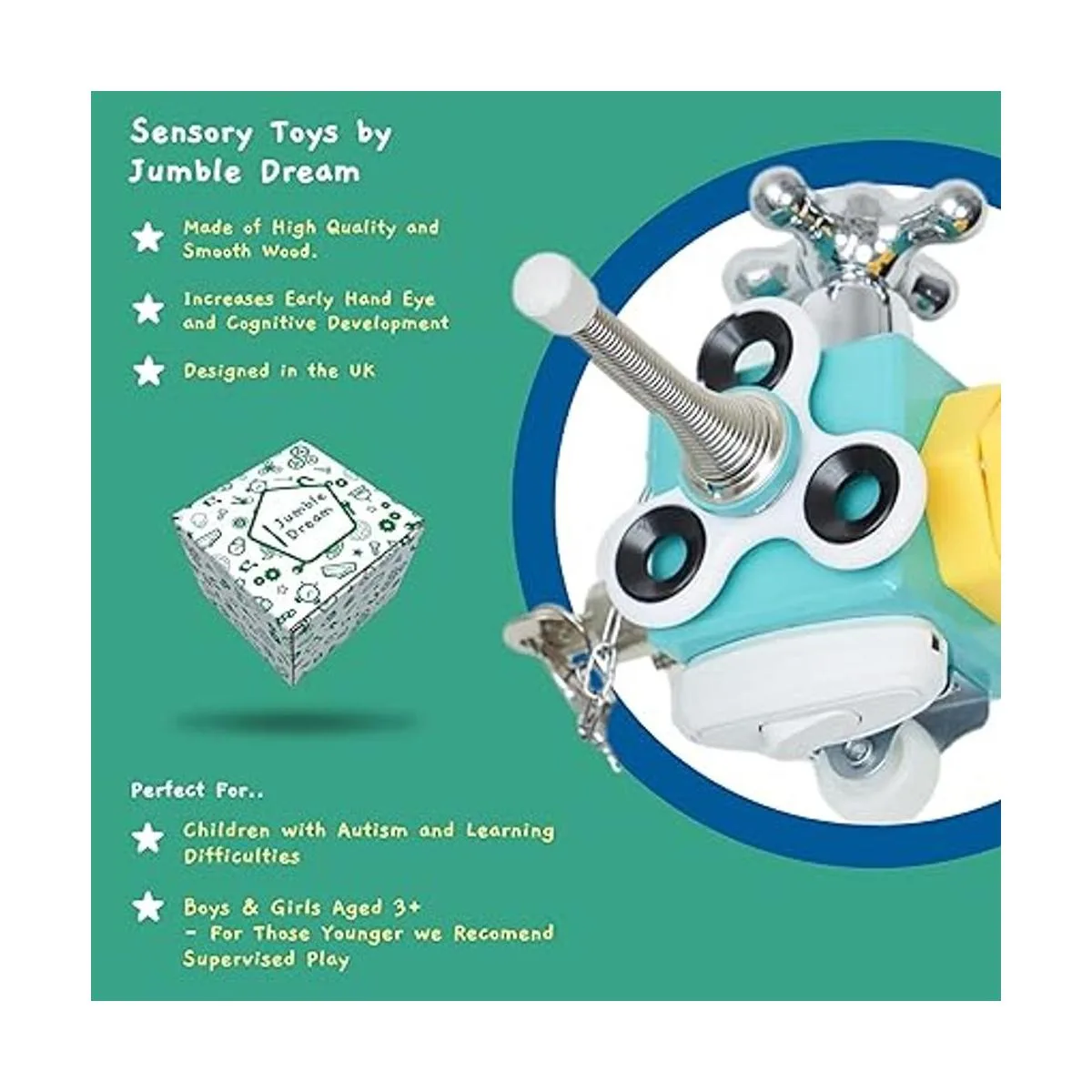 Sensory Toys by Jumble Dream

Made of High Quality and Smooth Wood.

Increases Early Hand Eye and Cognitive Development

Designed in the UK

Jumble Dream

Perfect For..

Children with Autism and Learning Difficulties

Boys & Girls Aged 3+ - For Those Younger we Recomend Supervised Play