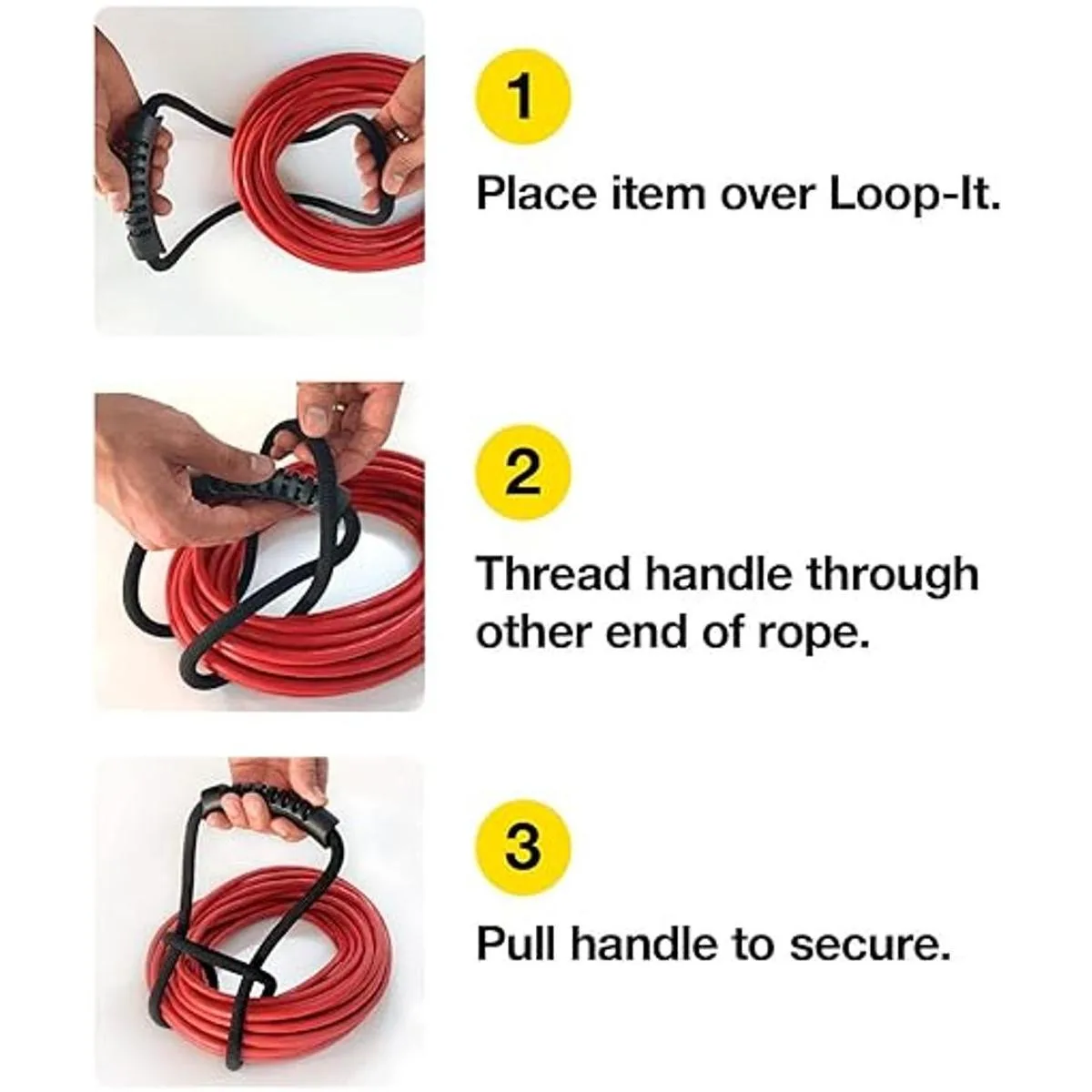 1

Place item over Loop-It.

2

Thread handle through other end of rope.

3

Pull handle to secure.