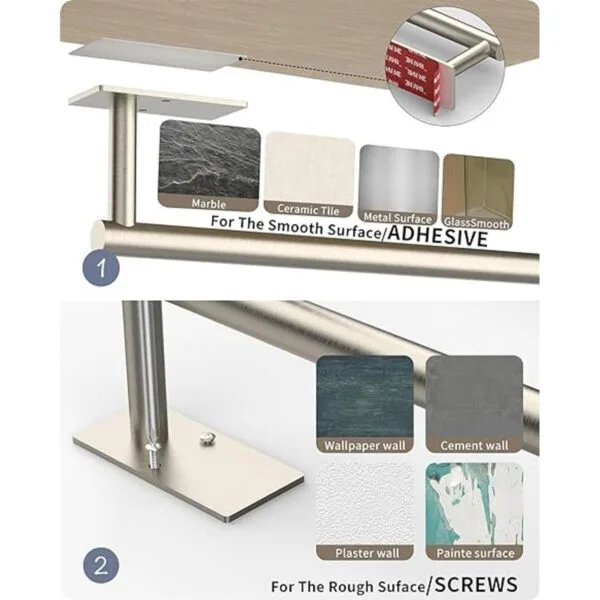 Marble
Ceramic Tile
Metal Surface
GlassSmooth
For The Smooth Surface/ADHESIVE
1

Wallpaper wall
Cement wall
Plaster wall
Painte surface
2
For The Rough Suface/SCREWS