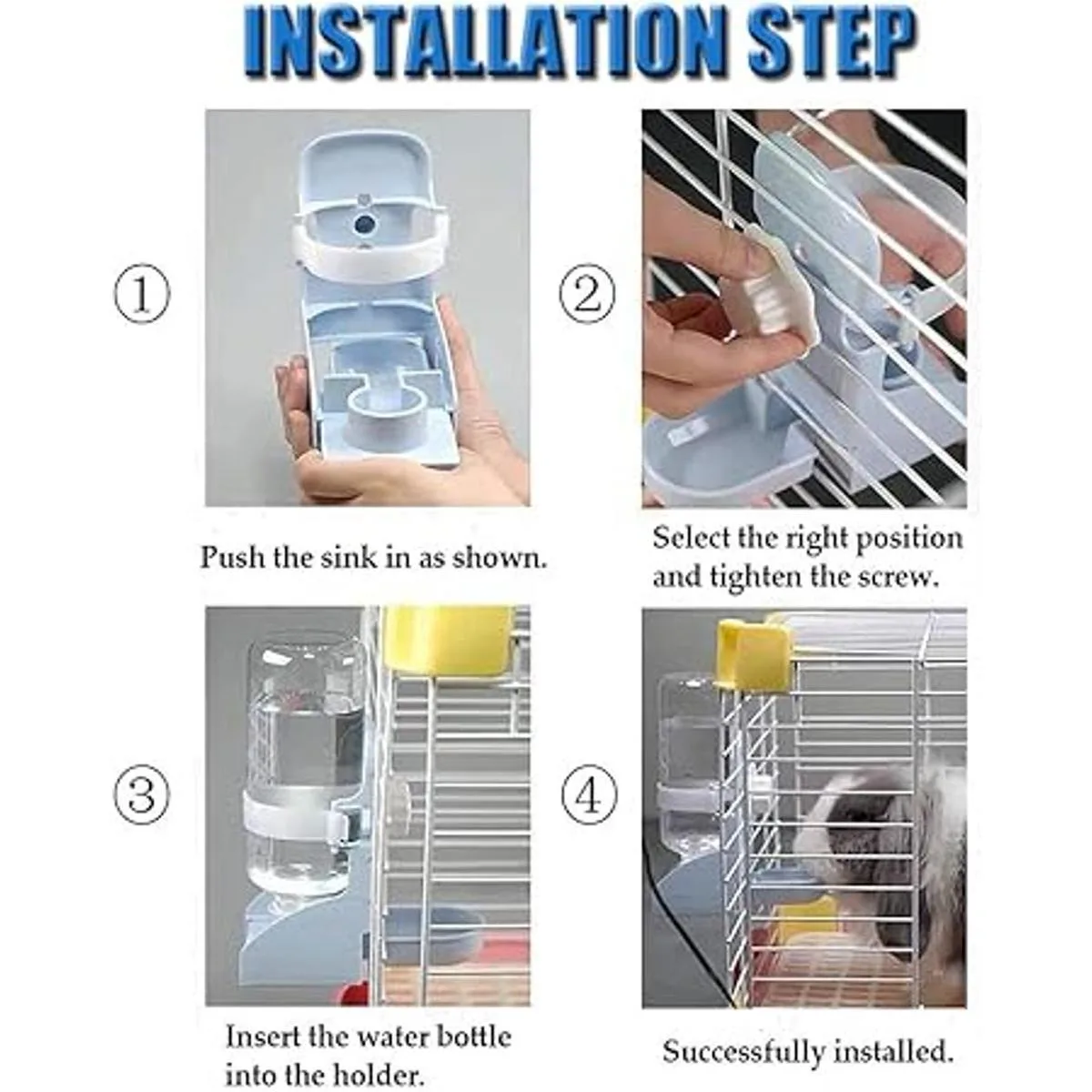 INSTALLATION STEP

①

Push the sink in as shown.

②

Select the right position and tighten the screw.

③

Insert the water bottle into the holder.

④

Successfully installed.