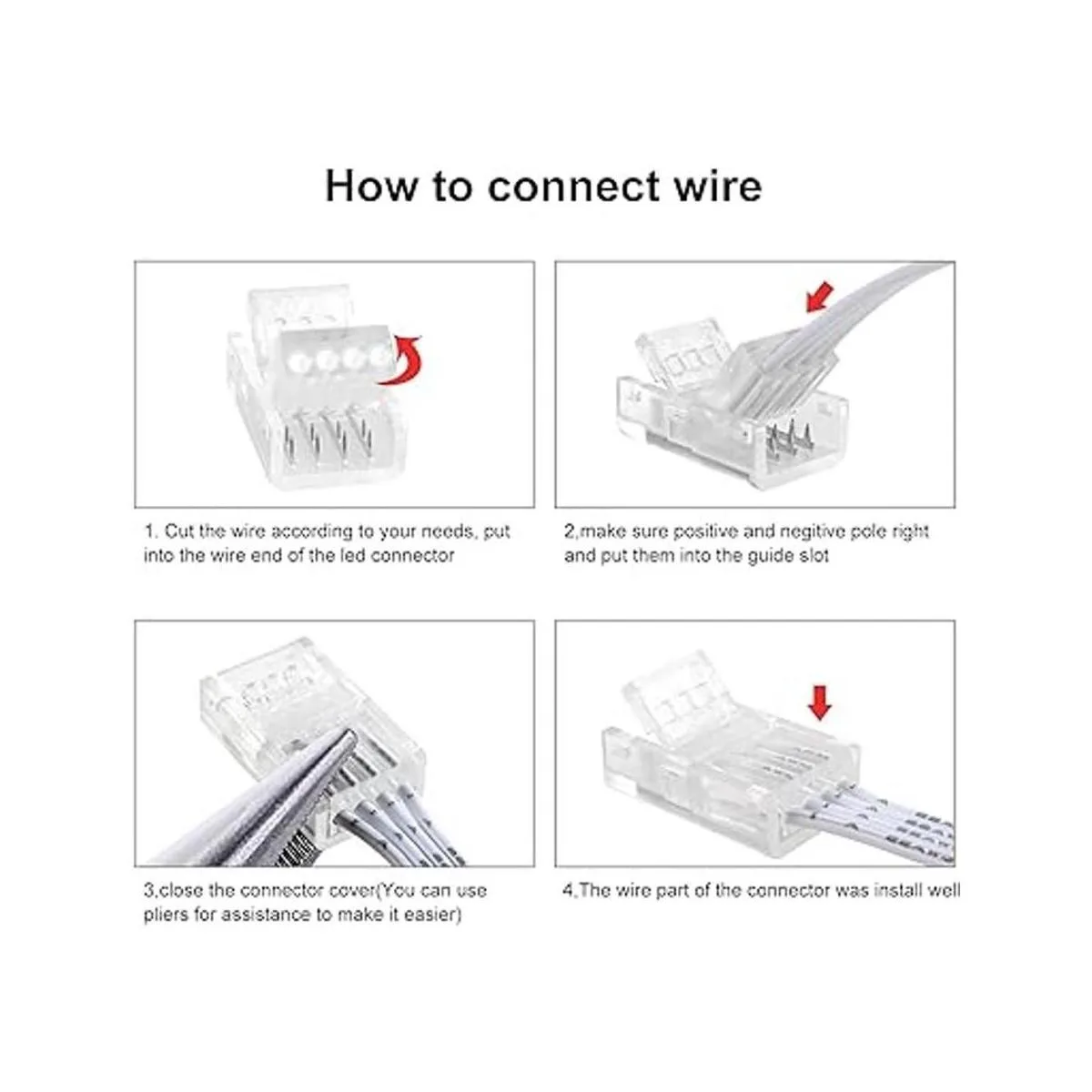 How to connect wire

1. Cut the wire according to your needs, put into the wire end of the led connector

2,make sure positive and negitive pole right and put them into the guide slot

3,close the connector cover(You can use pliers for assistance to make it easier)

4,The wire part of the connector was install well