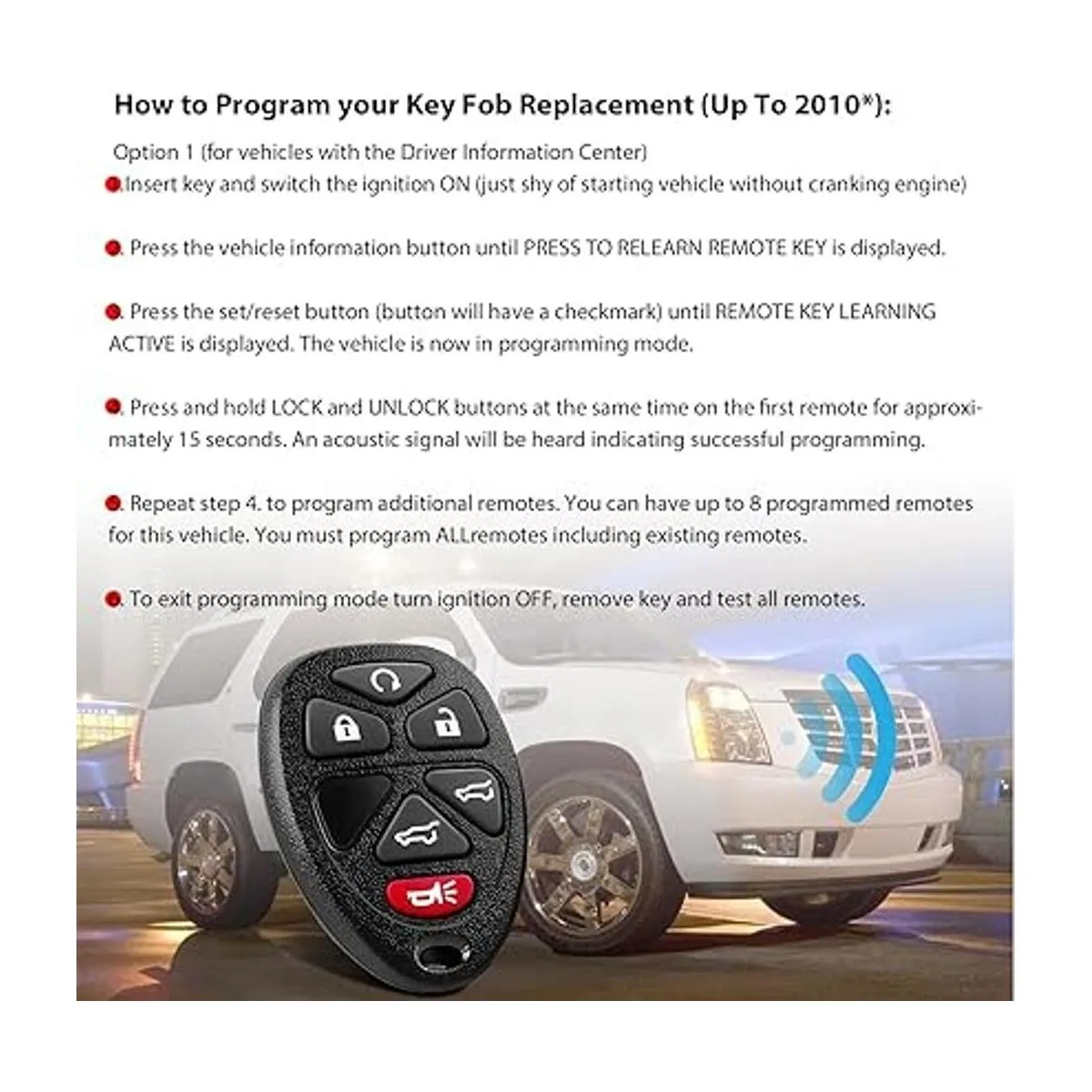 How to Program your Key Fob Replacement (Up To 2010*):

Option 1 (for vehicles with the Driver Information Center)

.Insert key and switch the ignition ON (just shy of starting vehicle without cranking engine)

. Press the vehicle information button until PRESS TO RELEARN REMOTE KEY is displayed.

. Press the set/reset button (button will have a checkmark) until REMOTE KEY LEARNING ACTIVE is displayed. The vehicle is now in programming mode.

. Press and hold LOCK and UNLOCK buttons at the same time on the first remote for approximately 15 seconds. An acoustic signal will be heard indicating successful programming.

. Repeat step 4. to program additional remotes. You can have up to 8 programmed remotes for this vehicle. You must program ALLremotes including existing remotes.

. To exit programming mode turn ignition OFF, remove key and test all remotes.