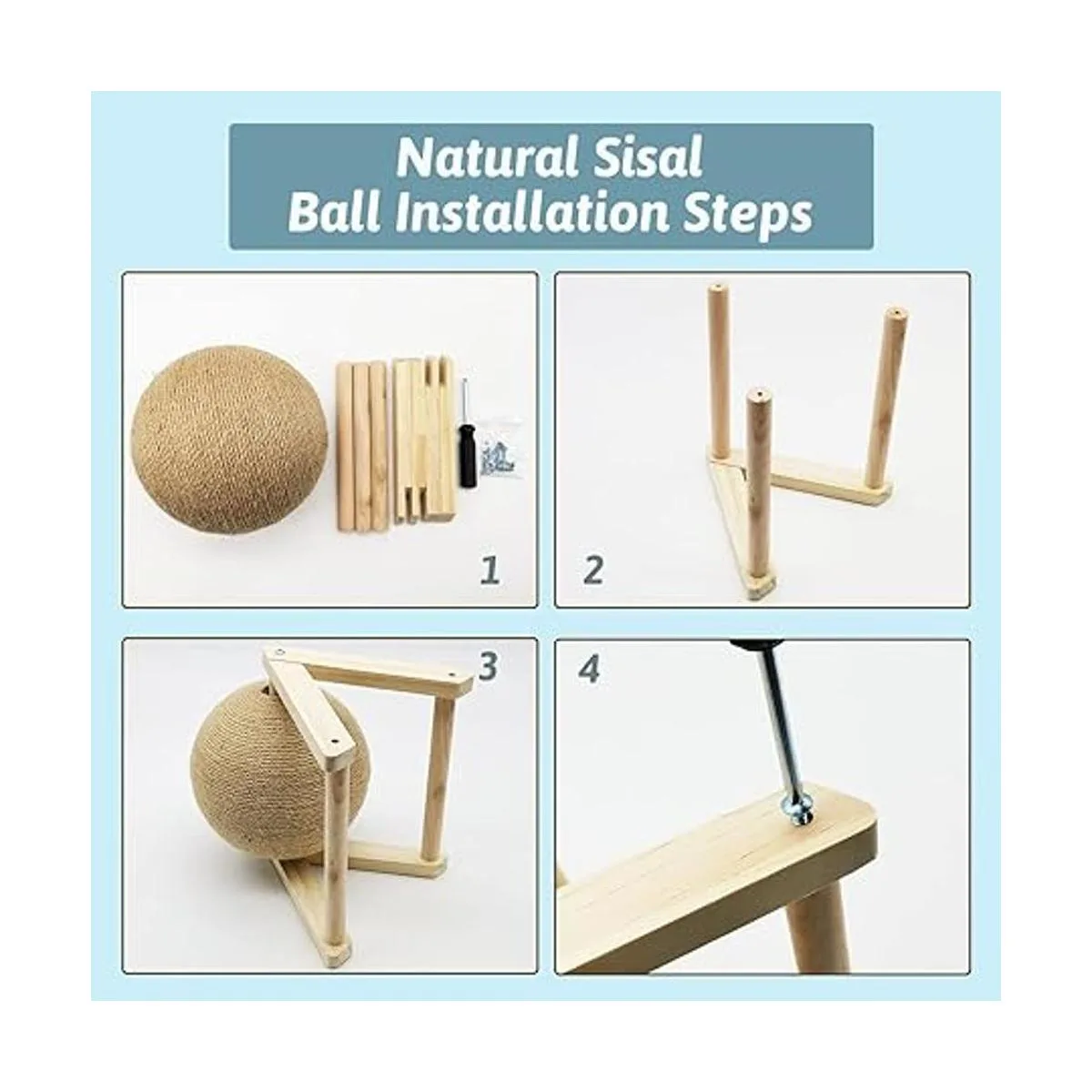 Natural Sisal
Ball Installation Steps

1

2

3

4