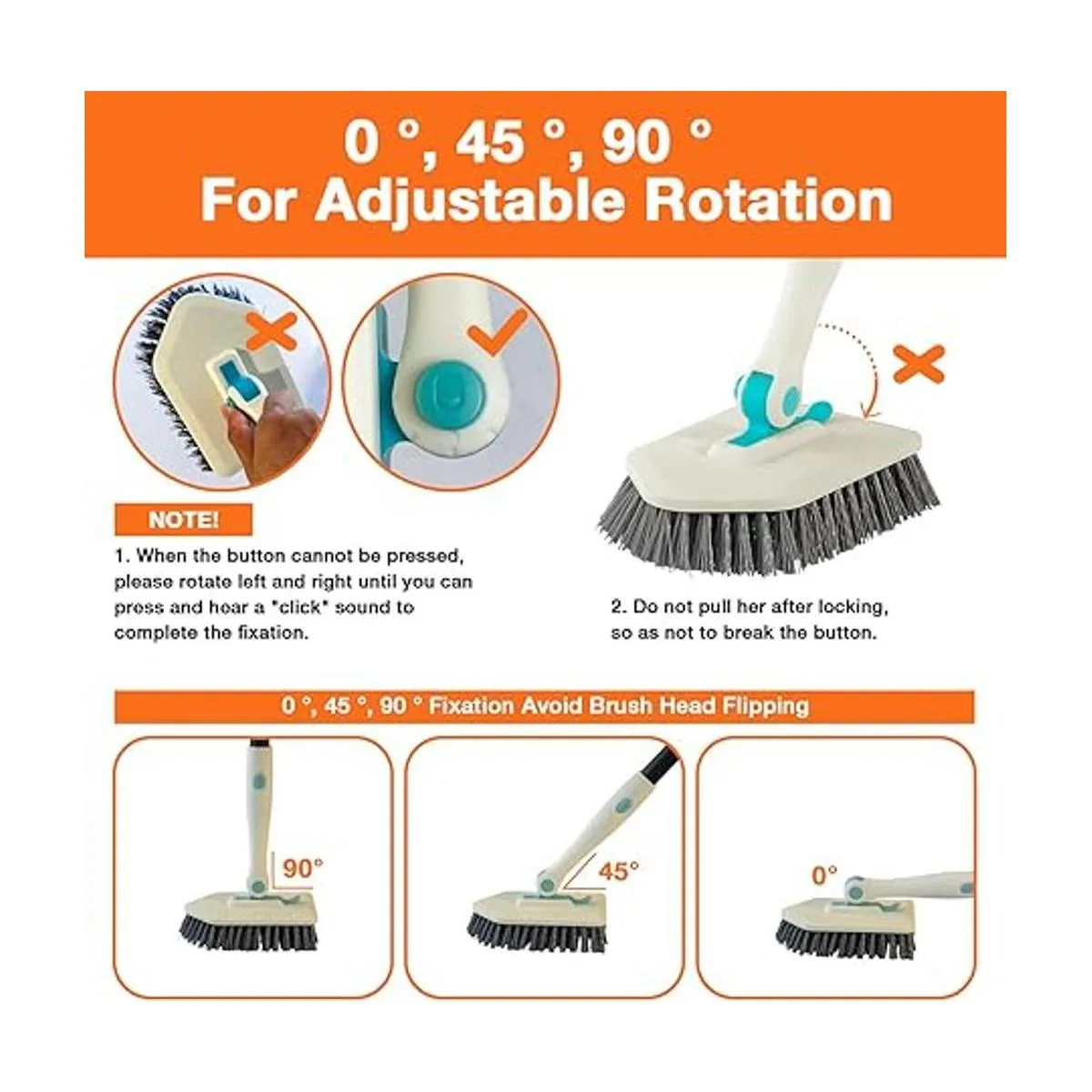 0 °, 45 °, 90 °
For Adjustable Rotation

NOTE!

1. When the button cannot be pressed, please rotate left and right until you can press and hear a "click" sound to complete the fixation.

2. Do not pull her after locking, so as not to break the button.

0 °, 45 °, 90 ° Fixation Avoid Brush Head Flipping

90°

45°

0°