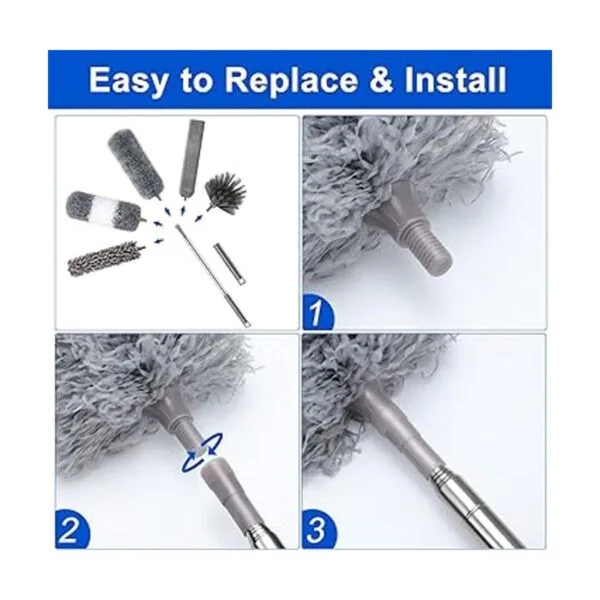 Easy to Replace & Install

1

2

3