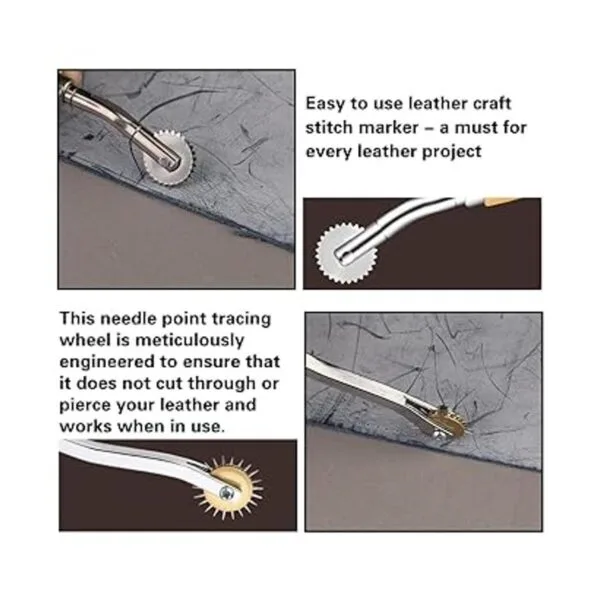 Easy to use leather craft stitch marker – a must for every leather project

This needle point tracing wheel is meticulously engineered to ensure that it does not cut through or pierce your leather and works when in use.