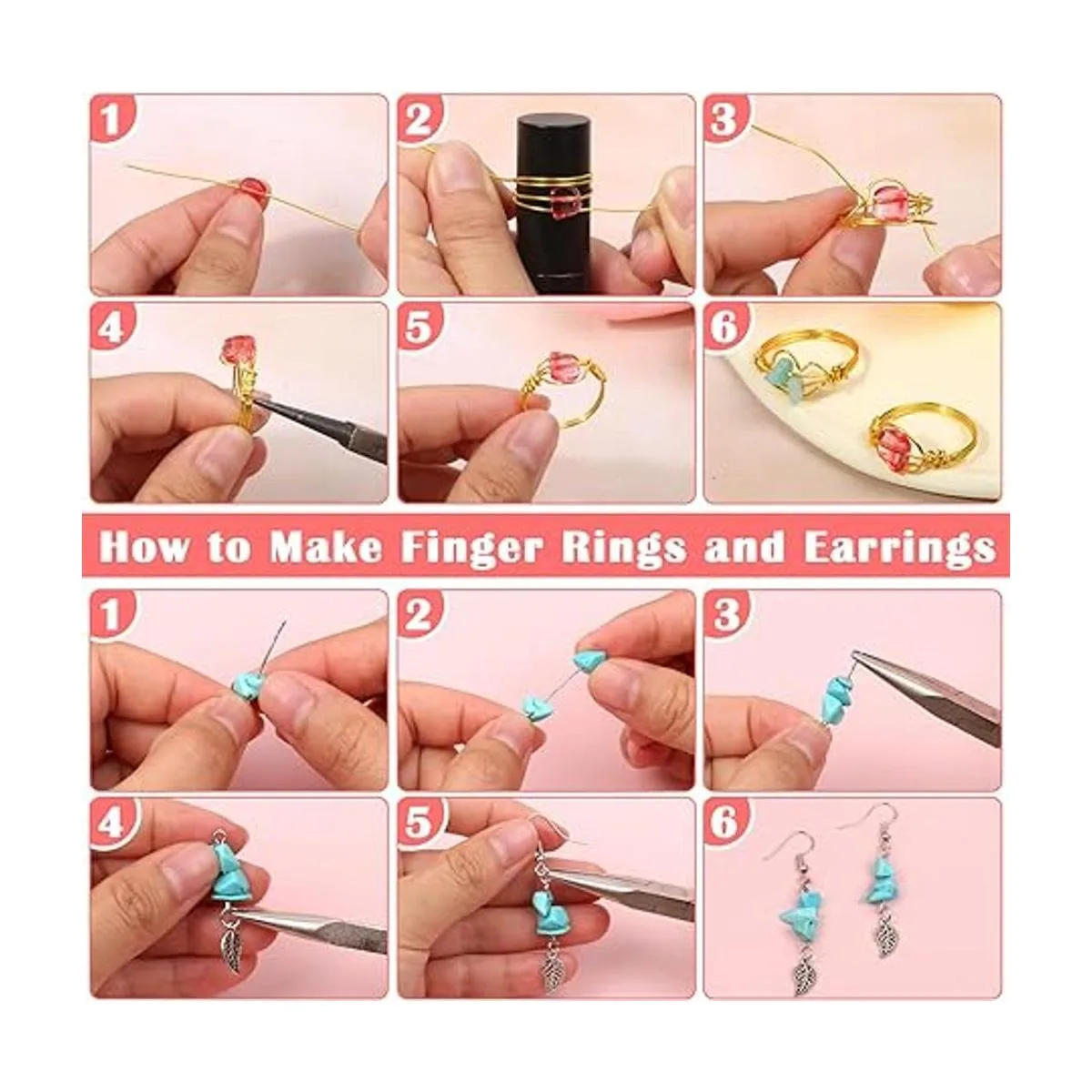 1

2

3

4

5

6

How to Make Finger Rings and Earrings

1

2

3

4

5

6