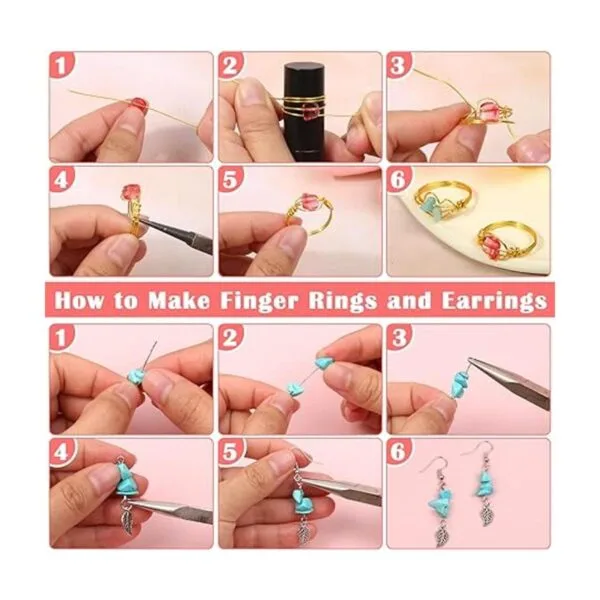 1
2
3
4
5
6

How to Make Finger Rings and Earrings

1
2
3
4
5
6