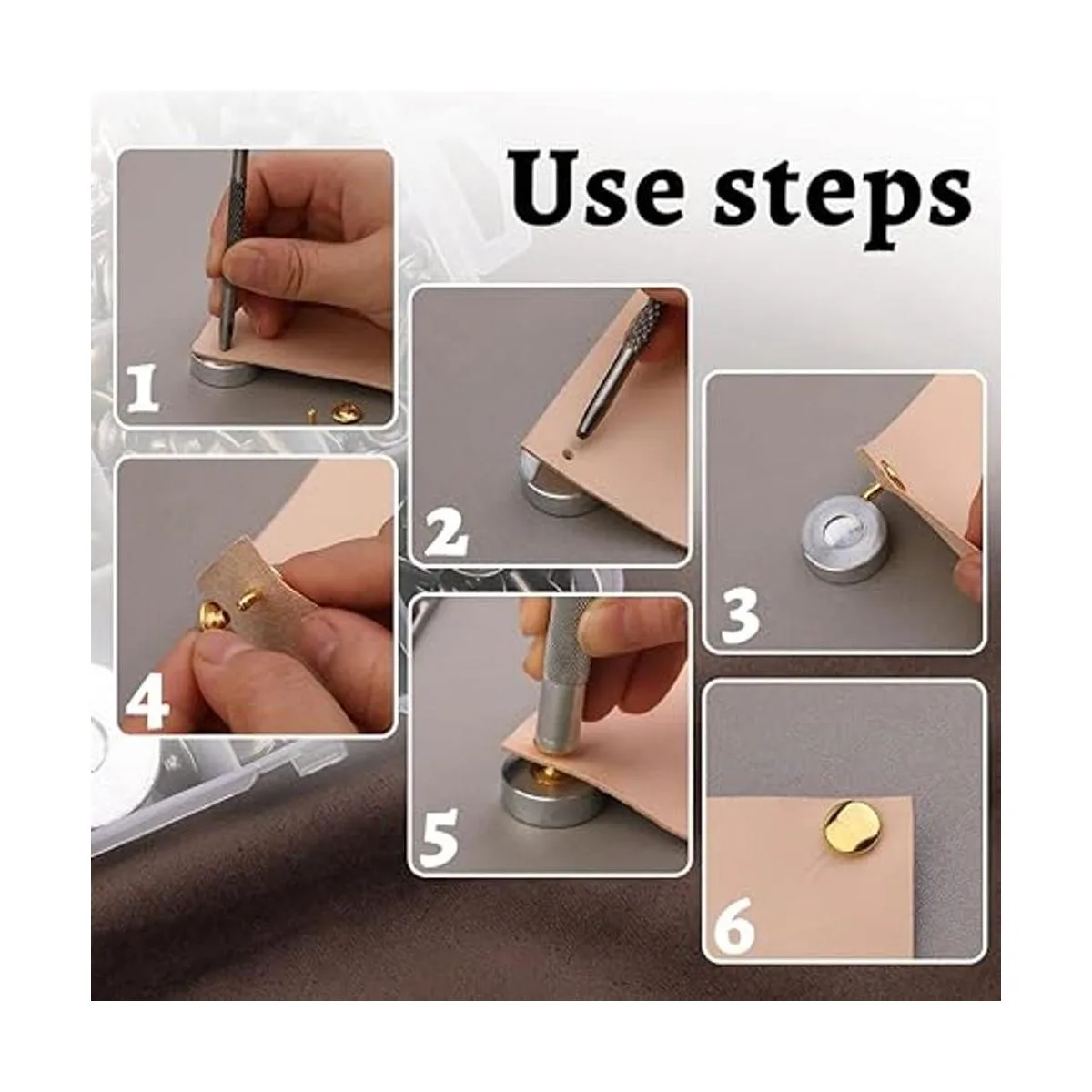 Use steps

1

2

3

4

5

6