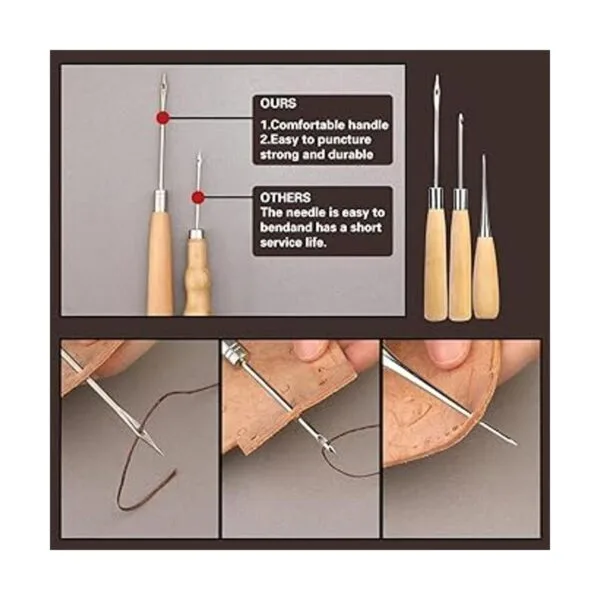 OURS
1.Comfortable handle
2.Easy to puncture strong and durable

OTHERS
The needle is easy to bendand has a short service life.