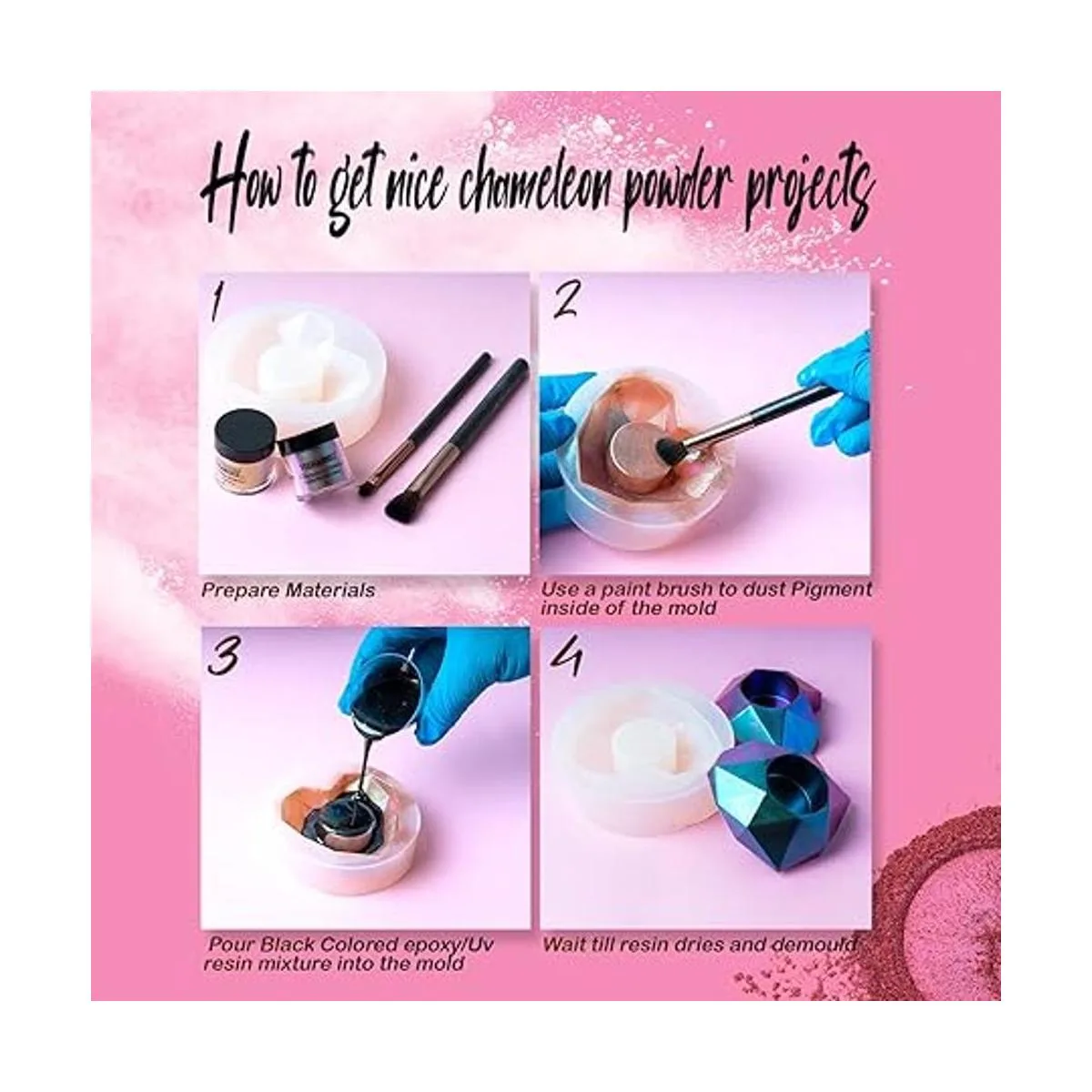 How to get nice chameleon powder projects

1

Prepare Materials

2

Use a paint brush to dust Pigment inside of the mold

3

Pour Black Colored epoxy/Uv resin mixture into the mold

4

Wait till resin dries and demould