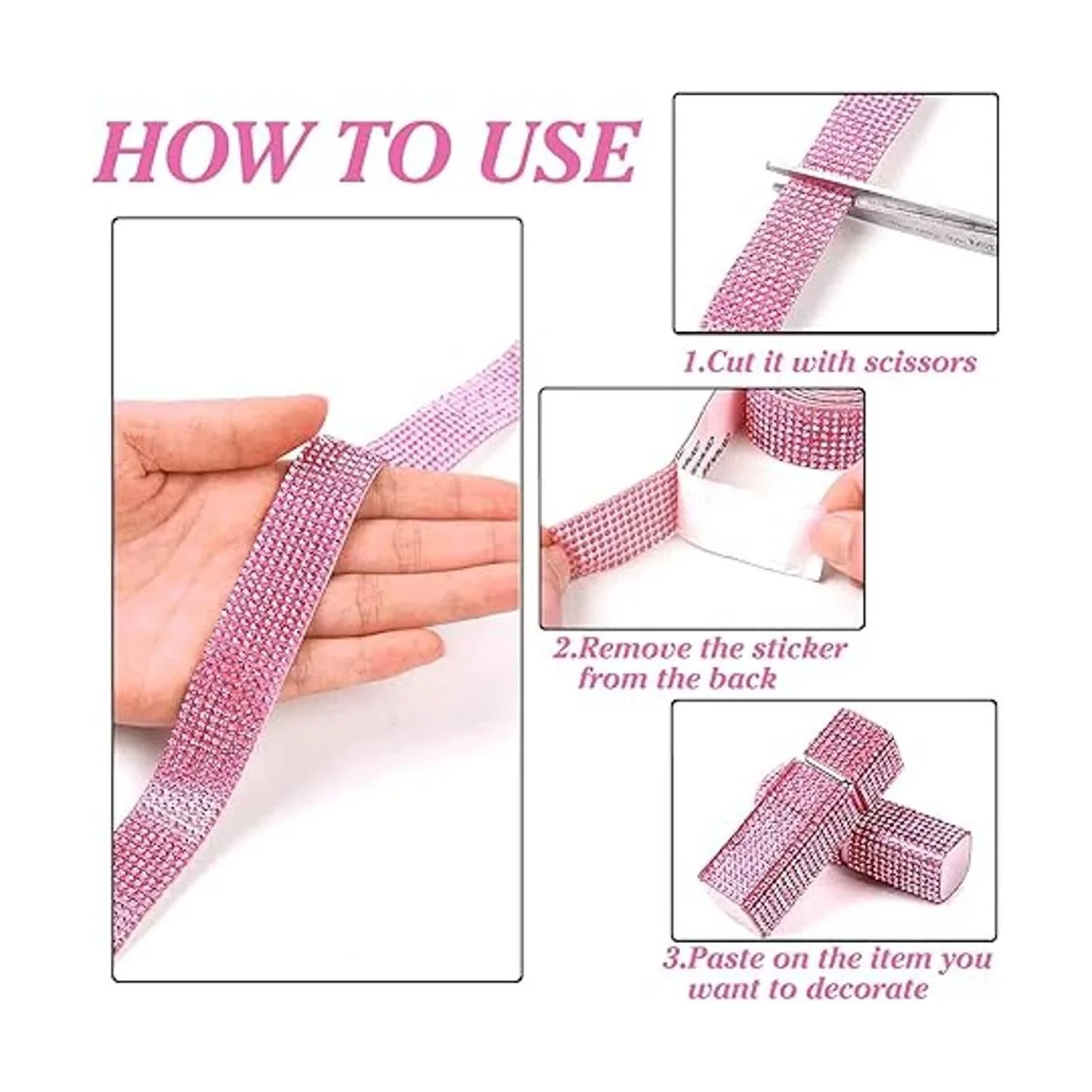 HOW TO USE

1.Cut it with scissors

2.Remove the sticker from the back

3.Paste on the item you want to decorate